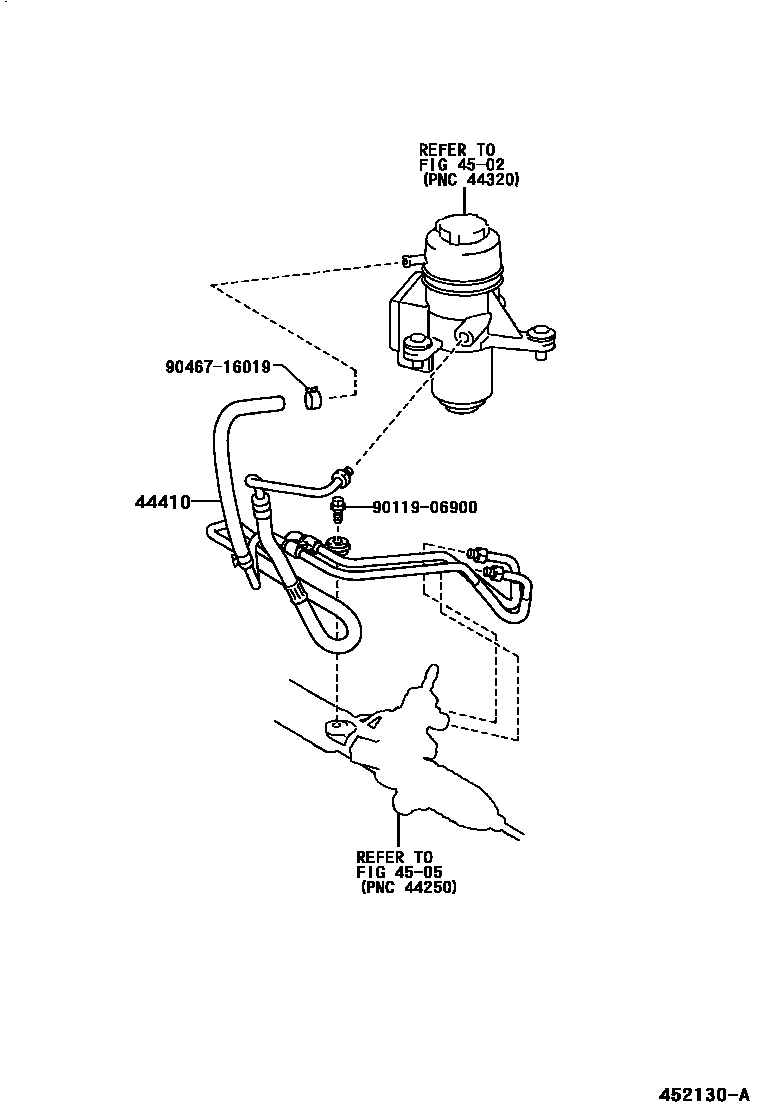 REFER TO
FIG 45-02
(PNC 44320)

90467-16019

44410

90119-06900

REFER TO
FIG 45-05
(PNC 44250)

452130-A