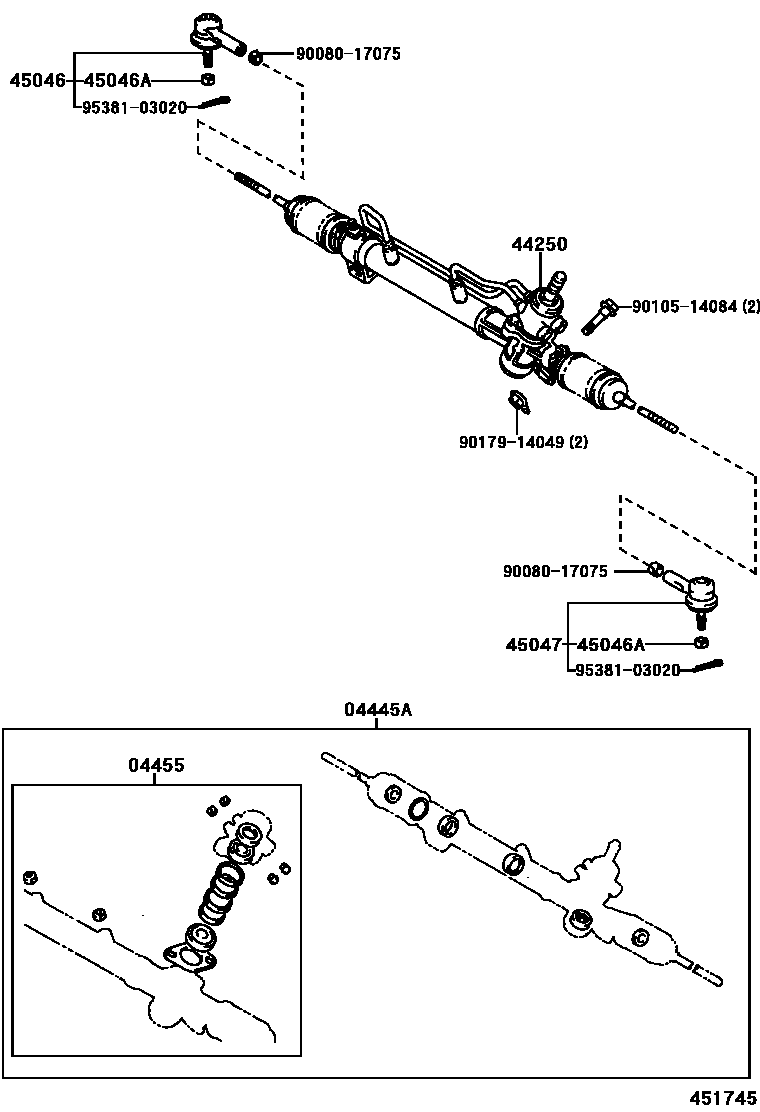 90080-17075
45046
45046A
95381-03020
44250
90105-14084 (2)
90179-14049 (2)
90080-17075
45047
45046A
95381-03020
04445A
04455
451745