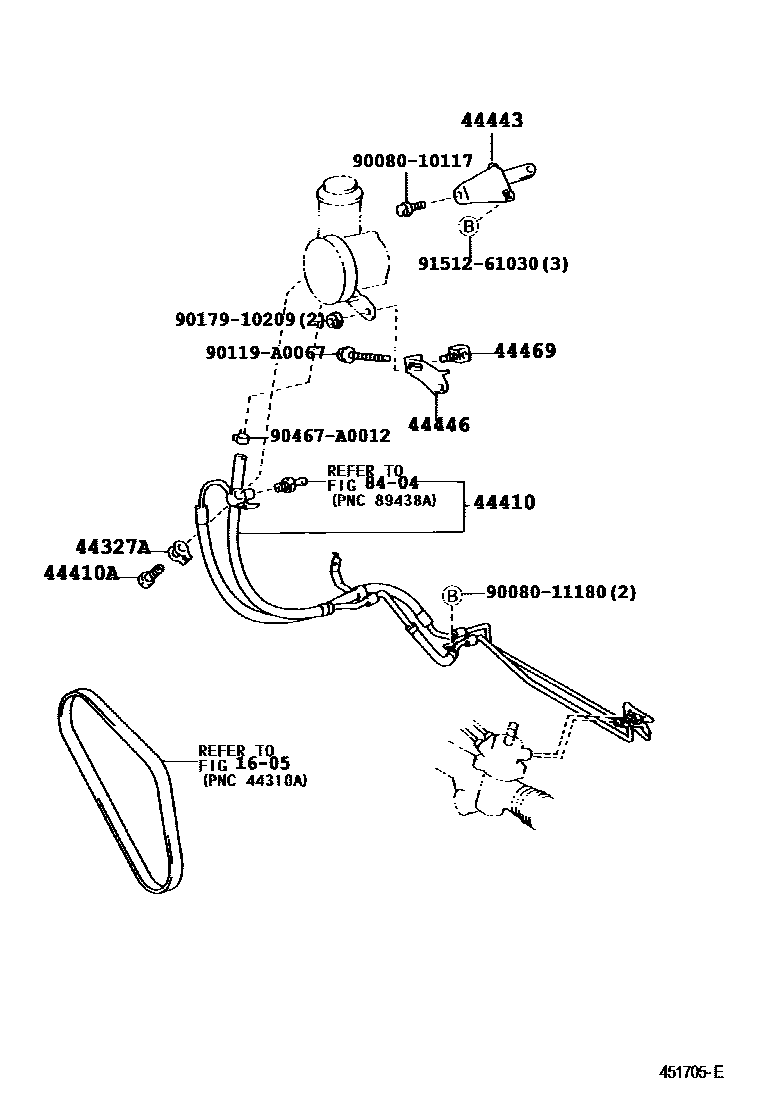 44443

90080-10117

B

91512-61030(3)

90179-10209(2)

90119-A0067

44469

44446

90467-A0012

REFER TO
FIG 84-04
(PNC 89438A)

44410

44327A

44410A

B

90080-11180(2)

REFER TO
FIG 16-05
(PNC 44310A)

451705-E