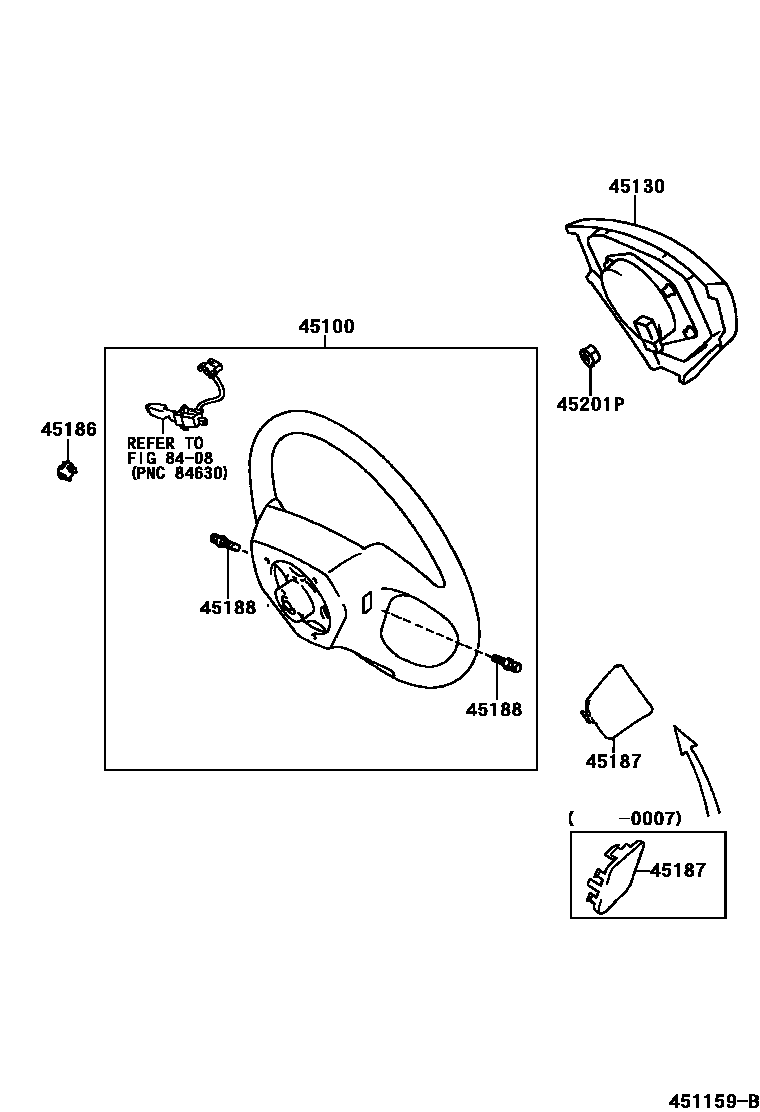 45130

45100

45201P

45186

REFER TO
FIG 84-08
(PNC 84630)

45188

45188

45187

(    -0007)

45187

451159-B