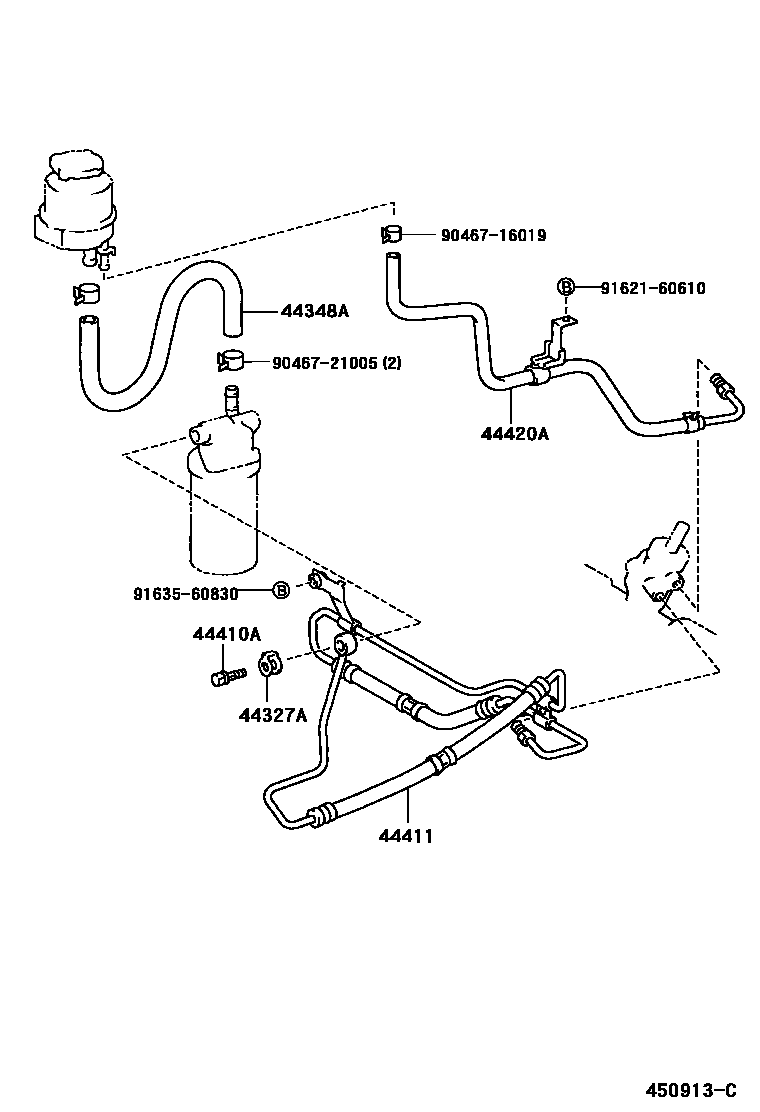 90467-16019

B 91621-60610

44348A

90467-21005 (2)

44420A

91635-60830 B

44410A

44327A

44411

450913-C