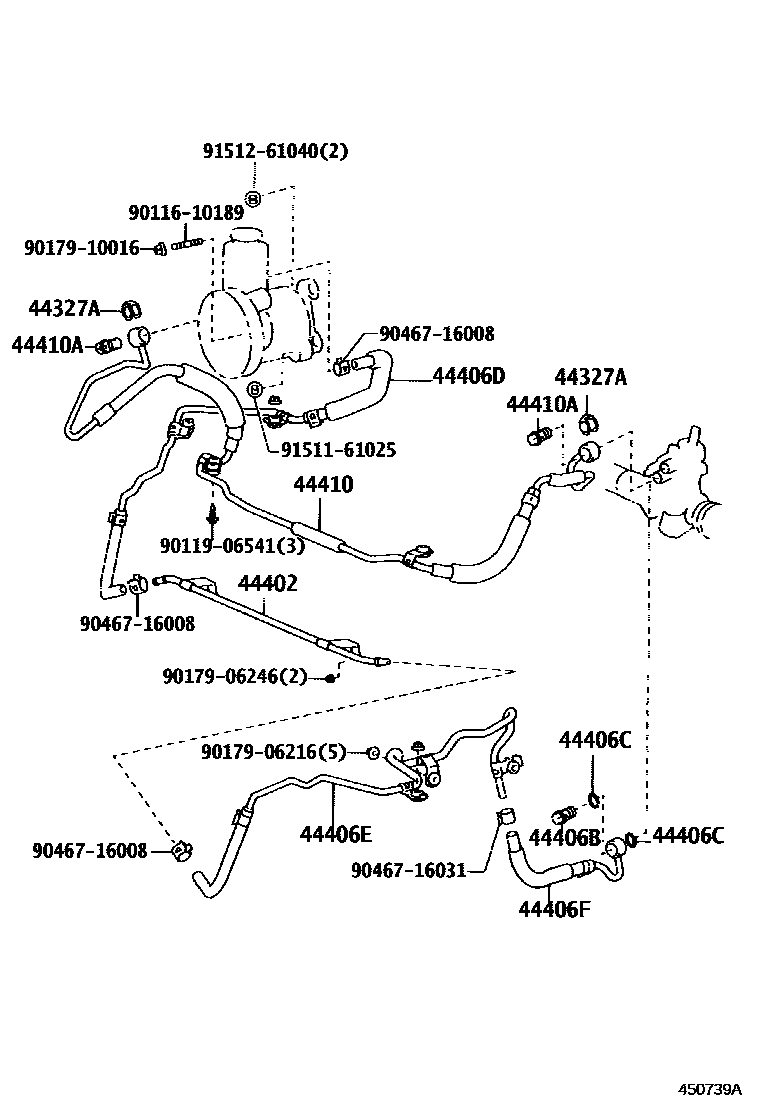 91512-61040(2)
90116-10189
90179-10016
44327A
44410A
90467-16008
44406D
44327A
44410A
91511-61025
44410
90119-06541(3)
44402
90467-16008
90179-06246(2)
90179-06216(5)
44406C
44406E
44406B
44406C
90467-16008
90467-16031
44406F
450739A