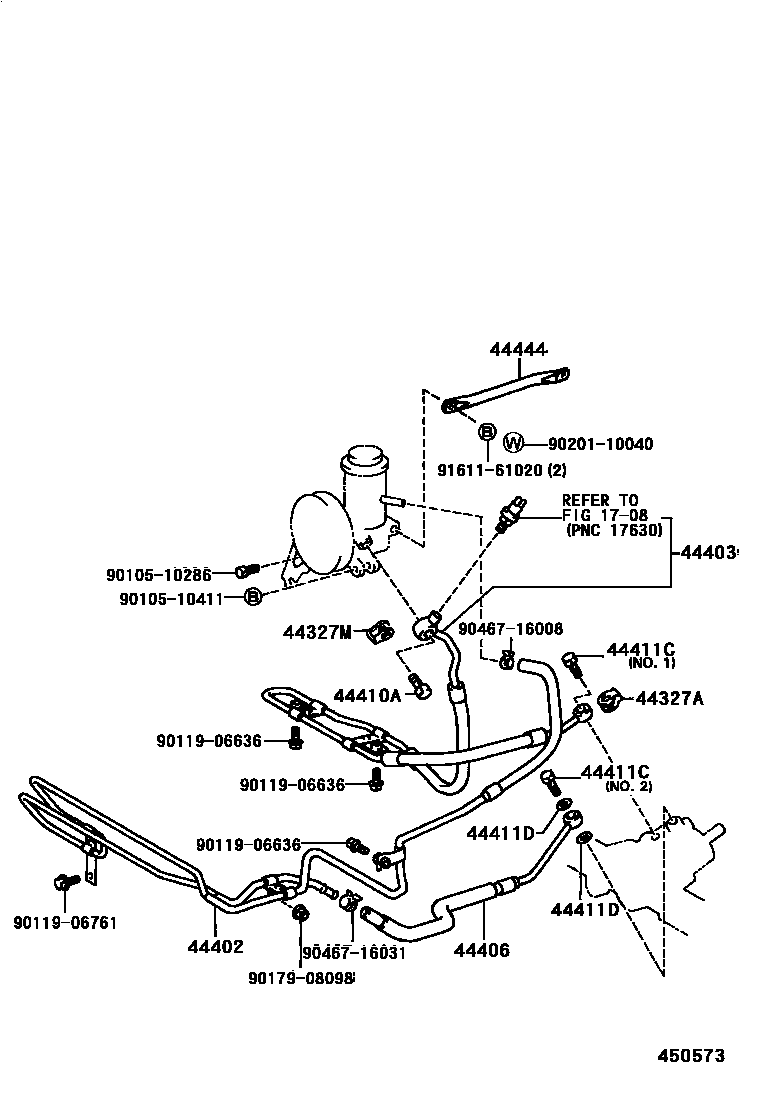 44444

B W 90201-10040

91611-61020 (2)

REFER TO
FIG 17-08
(PNC 17630)

44403

90105-10286

90105-10411 B

44327M

90467-16008

44411C
(NO. 1)

44410A

44327A

90119-06636

90119-06636

44411C
(NO. 2)

44411D

90119-06636

44411D

90119-06761

44402

90467-16031

44406

90179-08098

450573