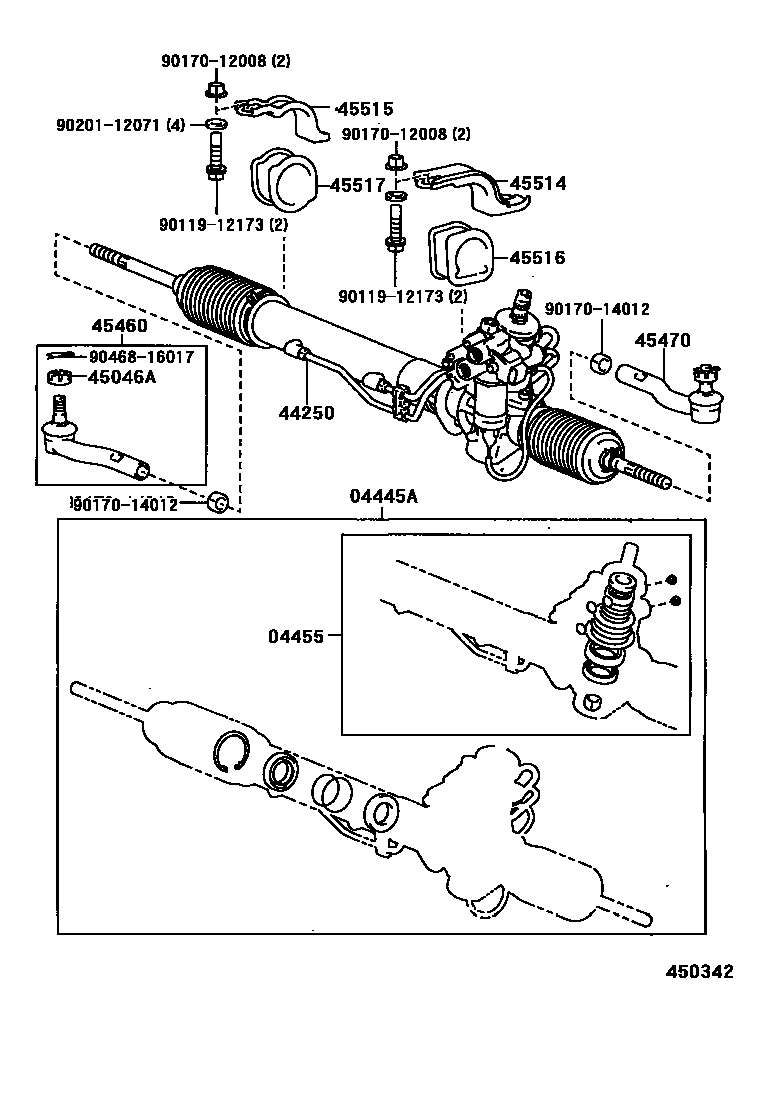 90170-12008 (2)
45515
90201-12071 (4)
90170-12008 (2)
45517
45514
90119-12173 (2)
45516
90119-12173 (2)
90170-14012
45460
45470
90468-16017
45046A
44250
90170-14012
04445A
04455
450342