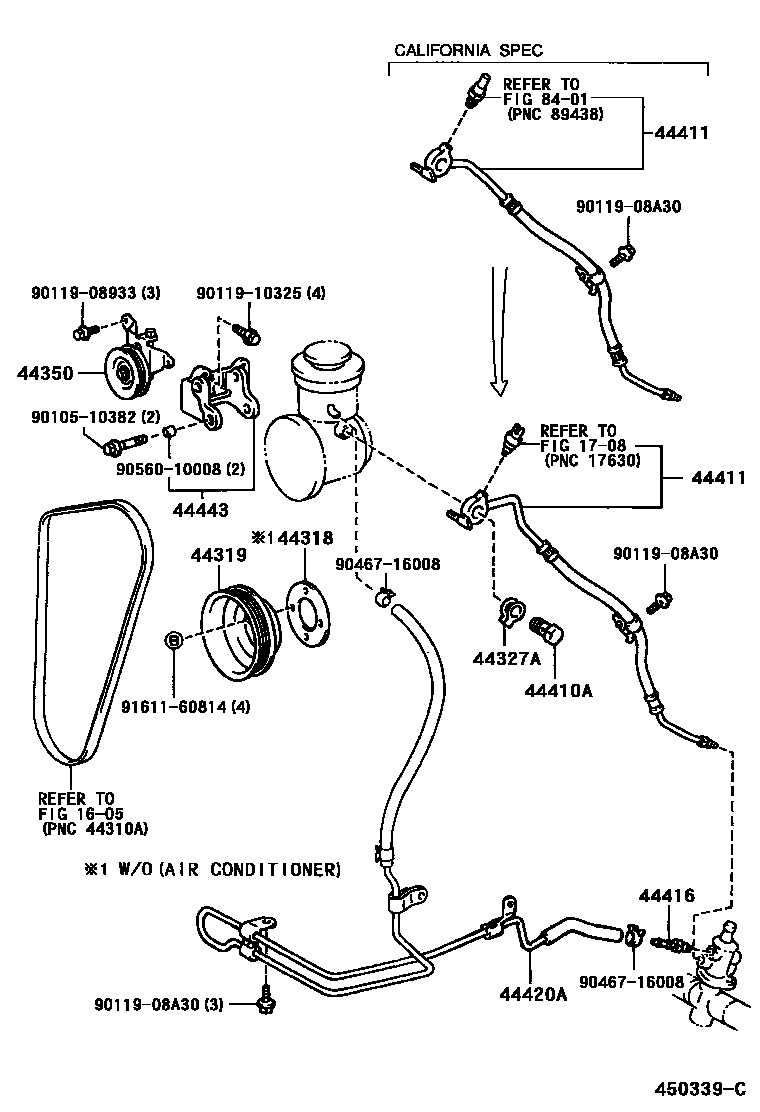 CALIFORNIA SPEC

REFER TO
FIG 84-01
(PNC 89438)

44411

90119-08A30

90119-08933 (3)

90119-10325 (4)

44350

90105-10382 (2)

90560-10008 (2)

44443

REFER TO
FIG 17-08
(PNC 17630)

44411

※144318

44319

90467-16008

90119-08A30

44327A

44410A

91611-60814 (4)

REFER TO
FIG 16-05
(PNC 44310A)

※1 W/O (AIR CONDITIONER)

44416

90467-16008

44420A

90119-08A30 (3)

450339-C