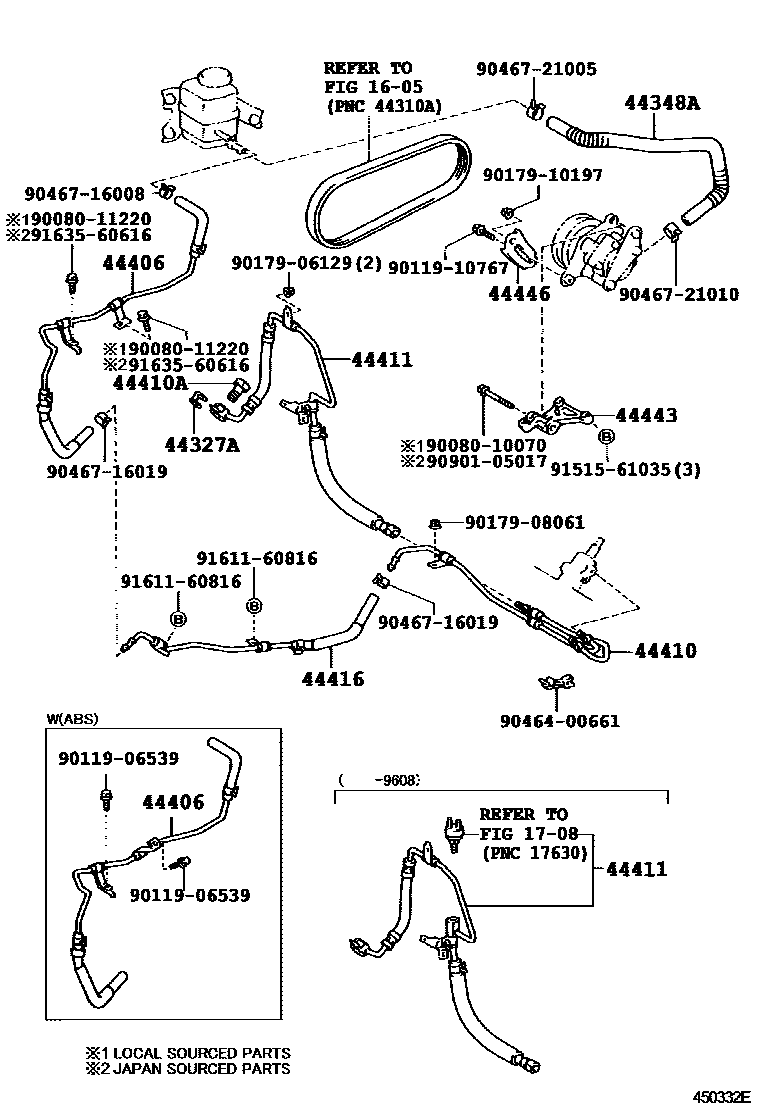 REFER TO
FIG 16-05
(PNC 44310A)

90467-21005

44348A

90467-16008
※190080-11220
※291635-60616

44406

90179-10197

90179-06129(2)

90119-10767

44446

90467-21010

※190080-11220
※291635-60616

44410A

44411

44327A

90467-16019

44443

※190080-10070
※290901-05017

91515-61035(3)

90179-08061

91611-60816

91611-60816

90467-16019

44410

44416

90464-00661

W(ABS)

90119-06539

44406

90119-06539

( -9608)

REFER TO
FIG 17-08
(PNC 17630)

44411

※1 LOCAL SOURCED PARTS
※2 JAPAN SOURCED PARTS

450332E