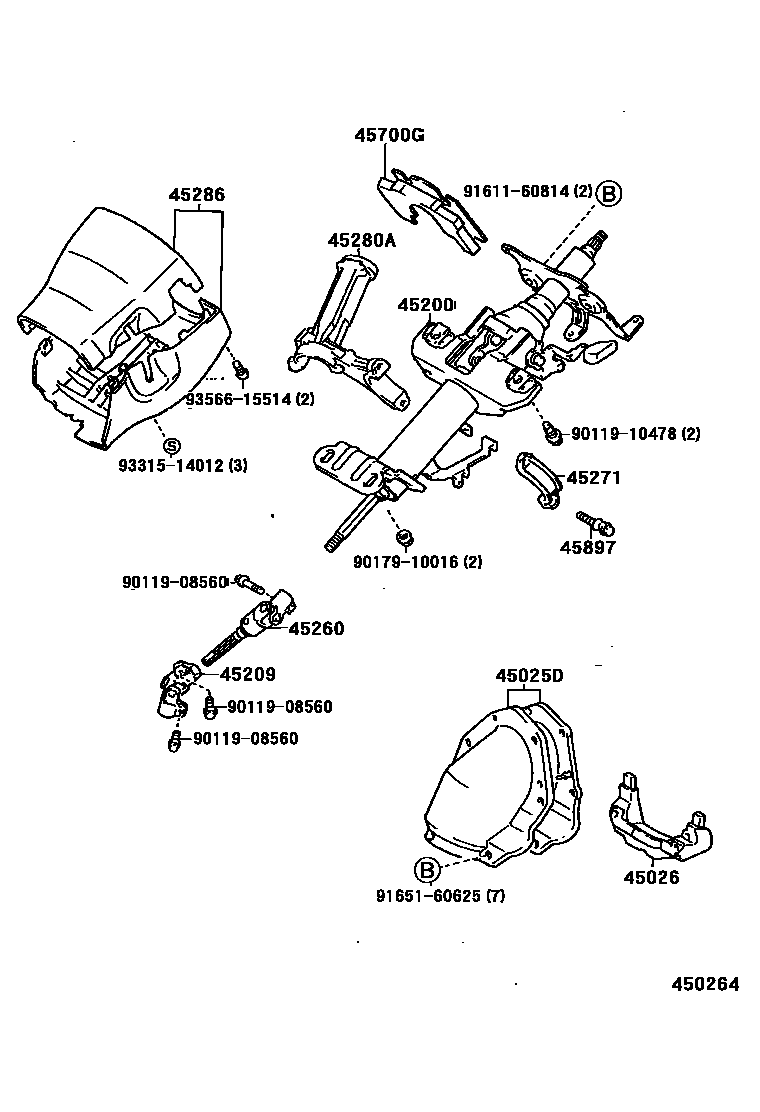 45700G

91611-60814 (2)

B

45286

45280A

45200

93566-15514 (2)

S

93315-14012 (3)

90119-10478 (2)

45271

45897

90179-10016 (2)

90119-08560

45260

45209

90119-08560

90119-08560

45025D

B

91651-60625 (7)

45026

450264