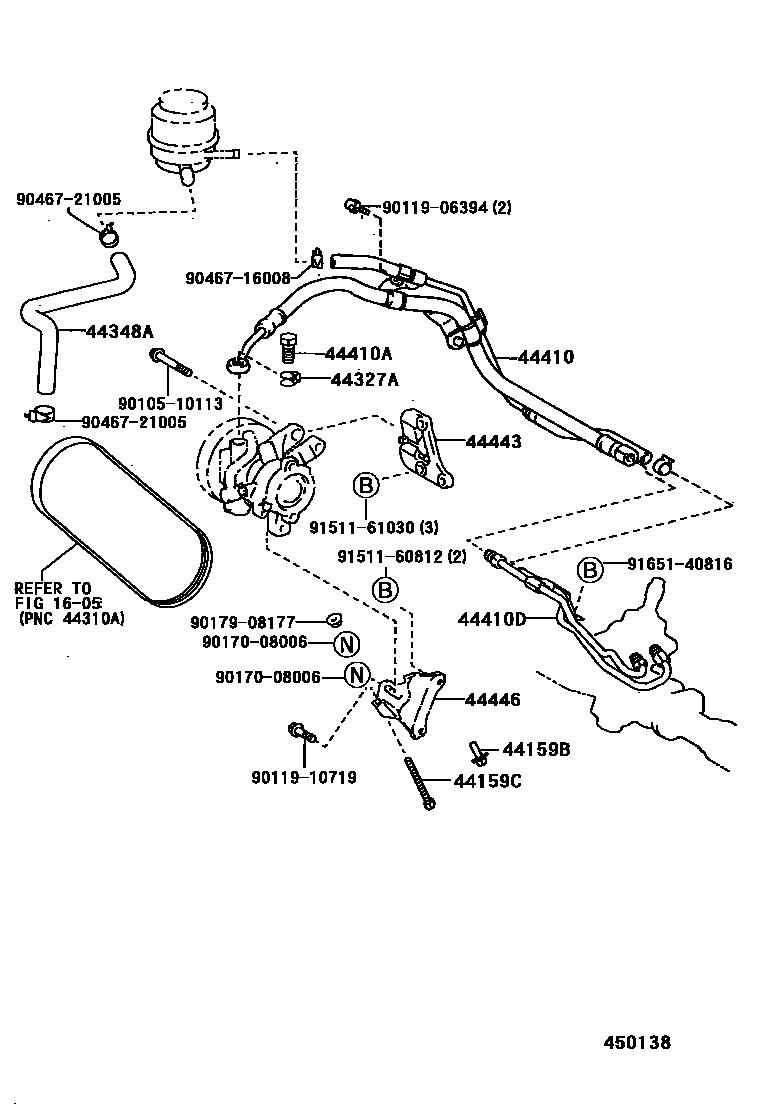 90467-21005
90119-06394 (2)
90467-16008
44348A
44410A
44410
44327A
90105-10113
90467-21005
44443
B
91511-61030 (3)
91511-60812 (2)
B
B
91651-40816
REFER TO FIG 16-05 (PNC 44310A)
44410D
90179-08177
90170-08006
N
90170-08006
N
44446
44159B
90119-10719
44159C
450138