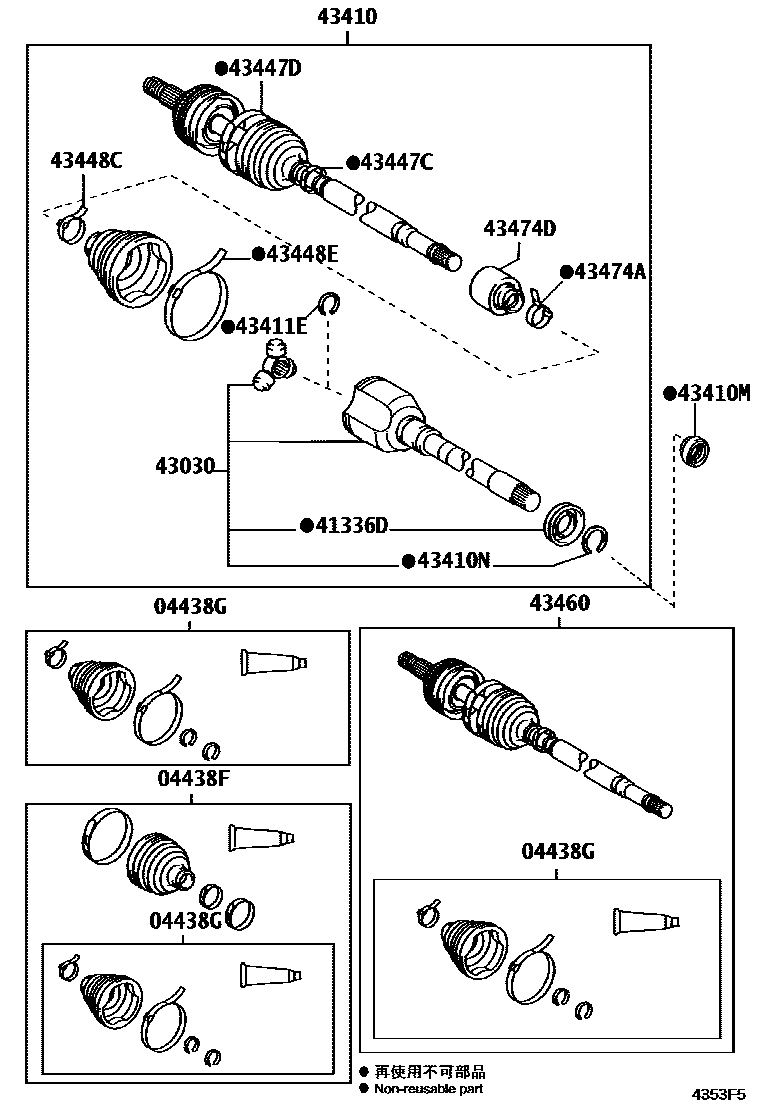 43410

●43447D

43448C

●43447C

●43448E

43474D

●43474A

●43411E

●43410M

43030

●41336D

●43410N

04438G

43460

04438F

04438G

04438G

● 再使用不可部品
● Non-reusable part

4353F5