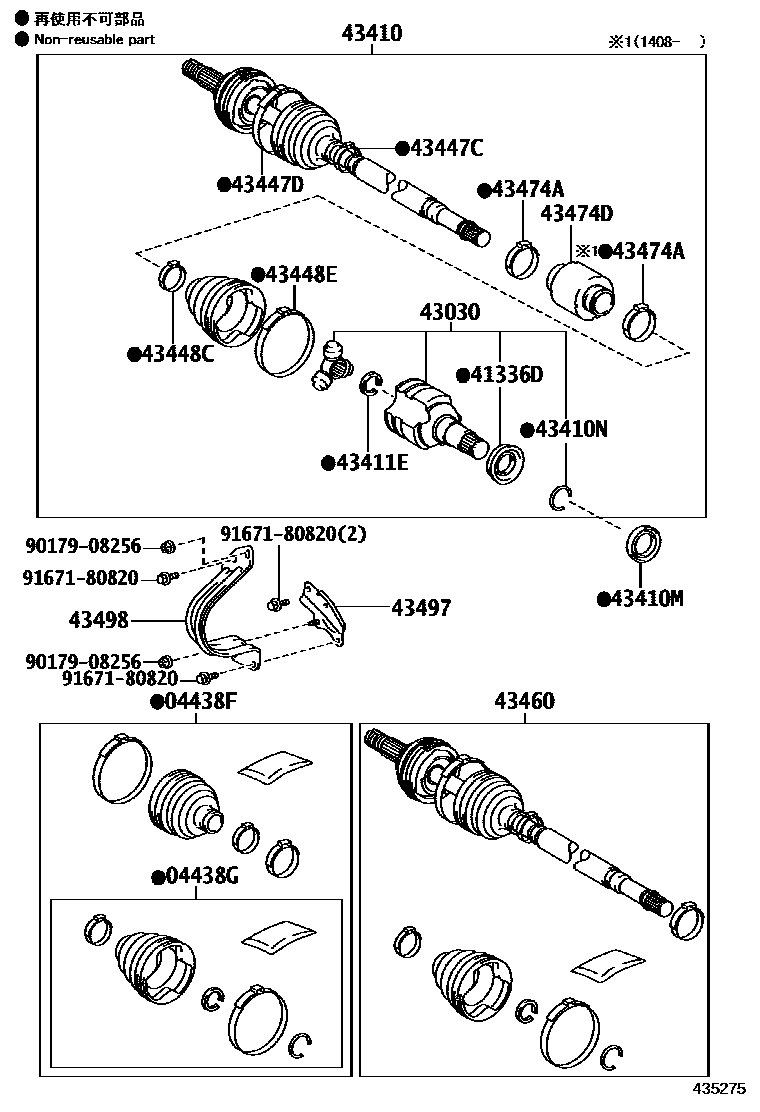 ● 再使用不可部品
● Non-reusable part

43410

※1(1408- )

●43447C
●43447D
●43474A
43474D
※1●43474A
●43448E
●43448C
43030
●41336D
●43410N
●43411E

90179-08256
91671-80820(2)
91671-80820
43498
43497
90179-08256
91671-80820
●43410M

●04438F
43460
●04438G

435275