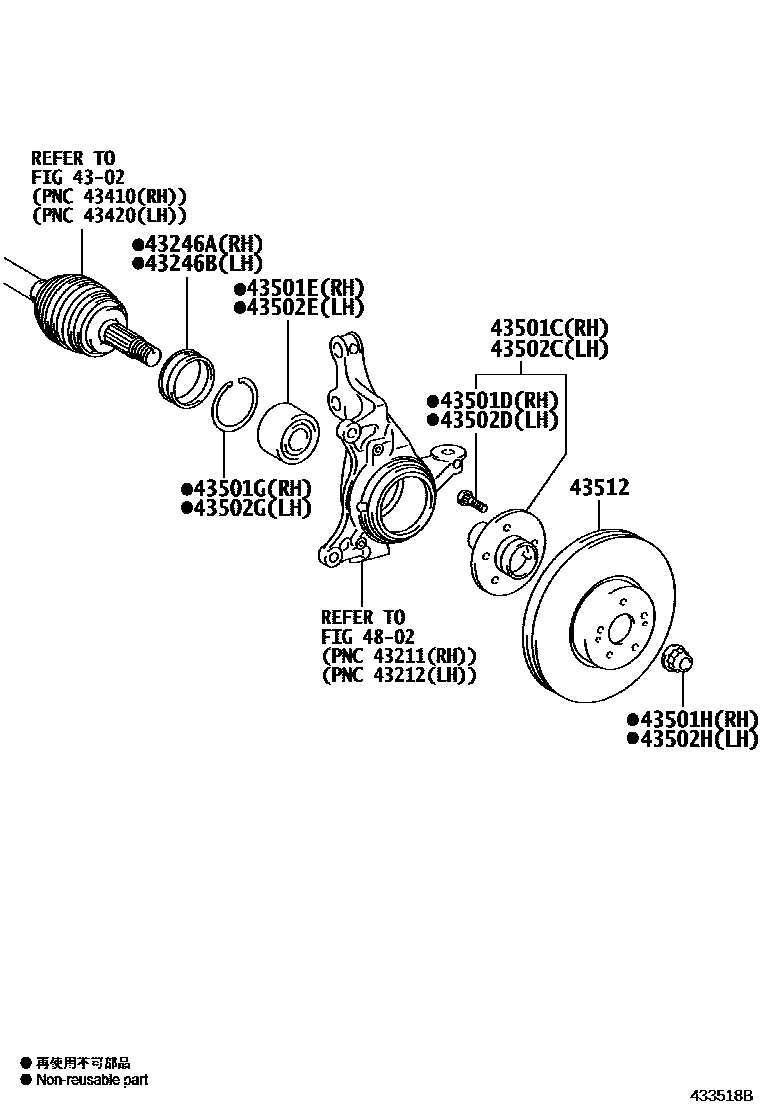 REFER TO
FIG 43-02
(PNC 43410(RH))
(PNC 43420(LH))

●43246A(RH)
●43246B(LH)

●43501E(RH)
●43502E(LH)

43501C(RH)
43502C(LH)

●43501D(RH)
●43502D(LH)

●43501G(RH)
●43502G(LH)

43512

REFER TO
FIG 48-02
(PNC 43211(RH))
(PNC 43212(LH))

●43501H(RH)
●43502H(LH)

● 再使用不可部品
● Non-reusable part

433518B