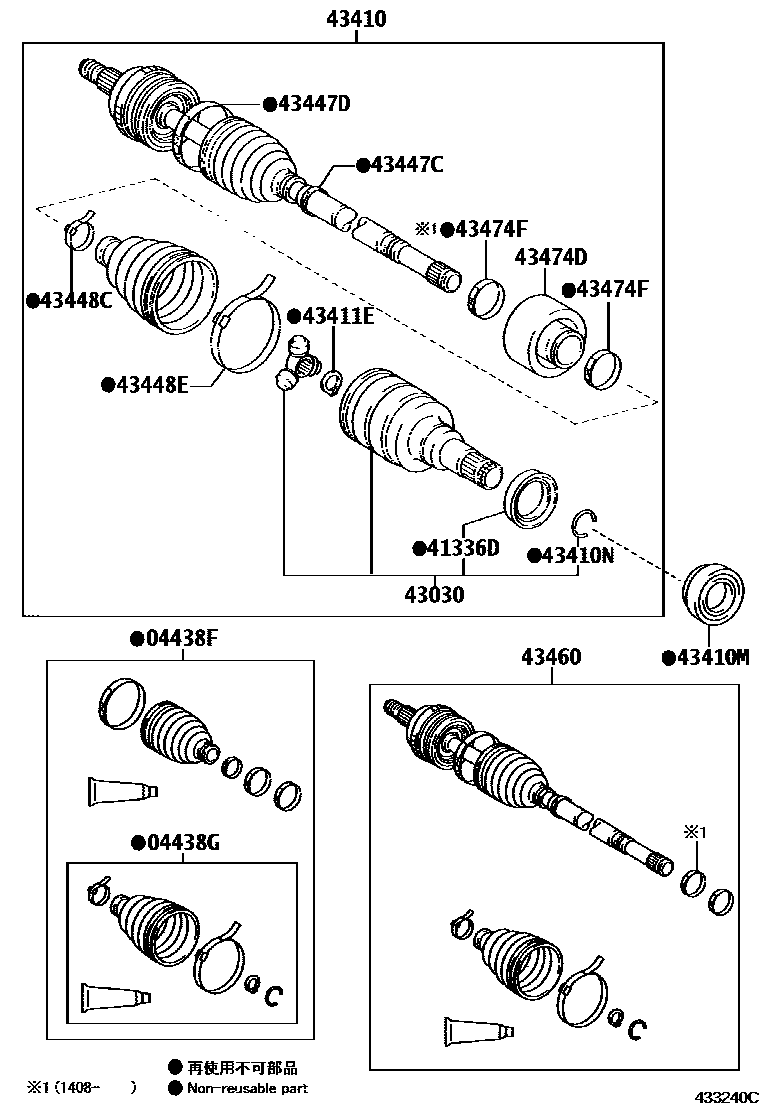 43410

●43447D

●43447C

※1 ●43474F

43474D

●43474F

●43448C

●43411E

●43448E

●41336D

●43410N

43030

●43410M

●04438F

●04438G

43460

※1

● 再使用不可部品
※1 (1408- )
● Non-reusable part

433240C