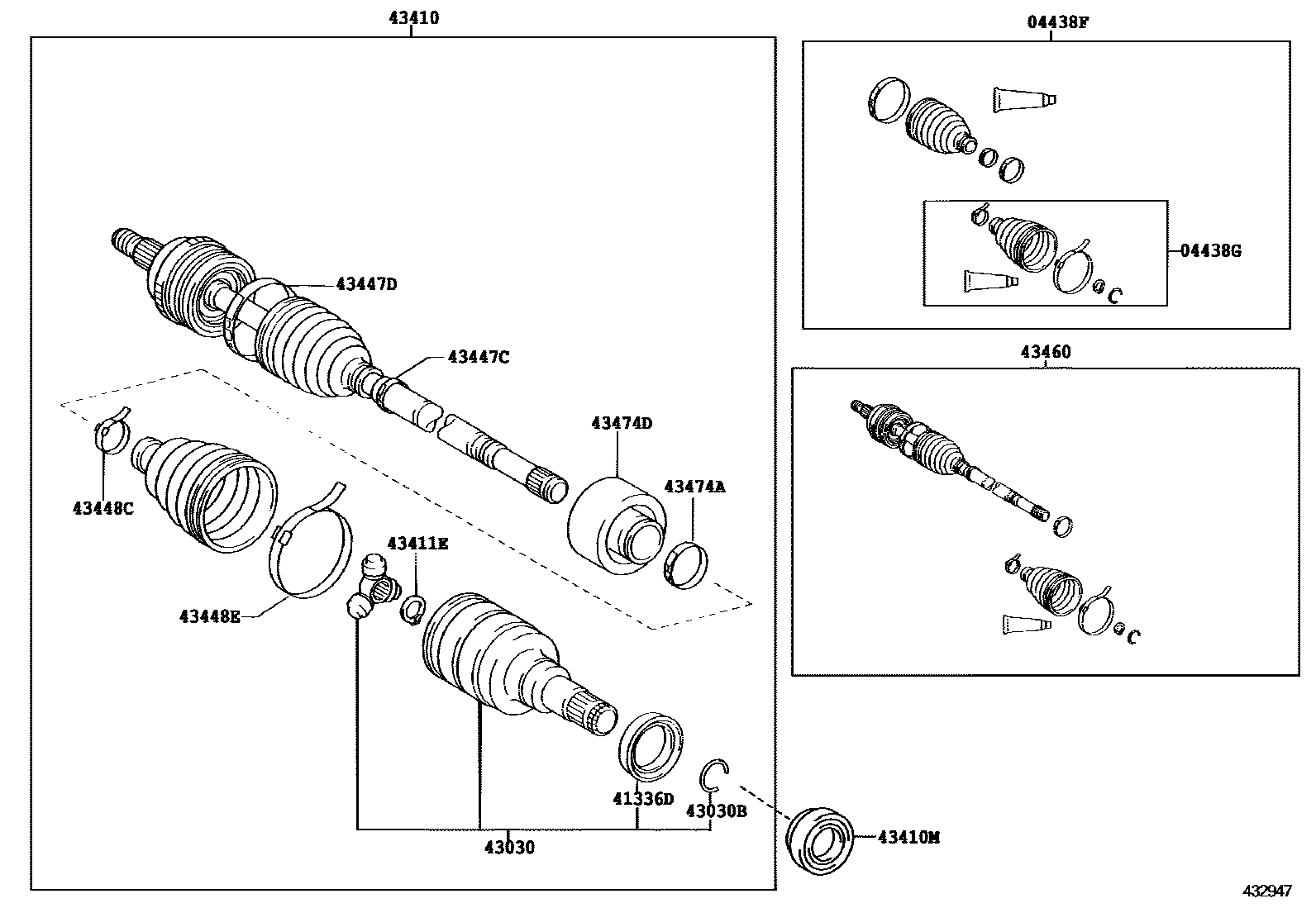 43410

43447D

43447C

43474D

43474A

43448C

43411E

43448E

41336D

43030B

43030

43410M

04438F

04438G

43460

432947