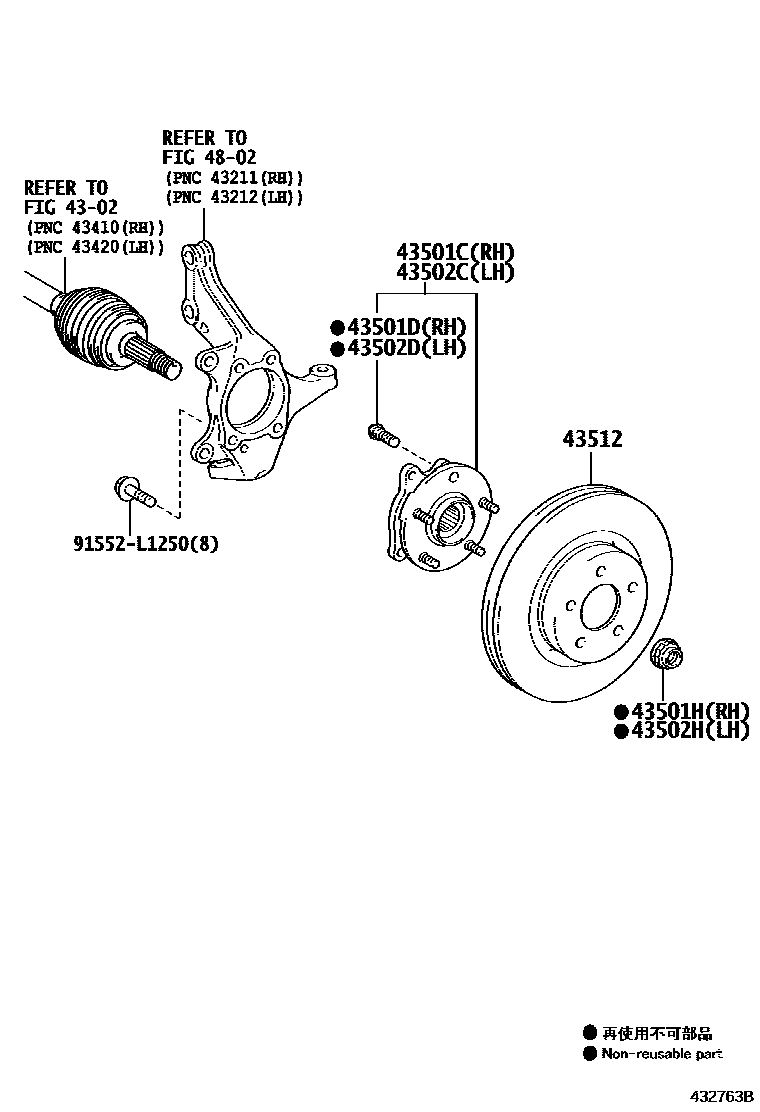 REFER TO
FIG 48-02
(PNC 43211(RH))
(PNC 43212(LH))

REFER TO
FIG 43-02
(PNC 43410(RH))
(PNC 43420(LH))

43501C(RH)
43502C(LH)

●43501D(RH)
●43502D(LH)

43512

91552-L1250(8)

●43501H(RH)
●43502H(LH)

● 再使用不可部品
● Non-reusable part

432763B