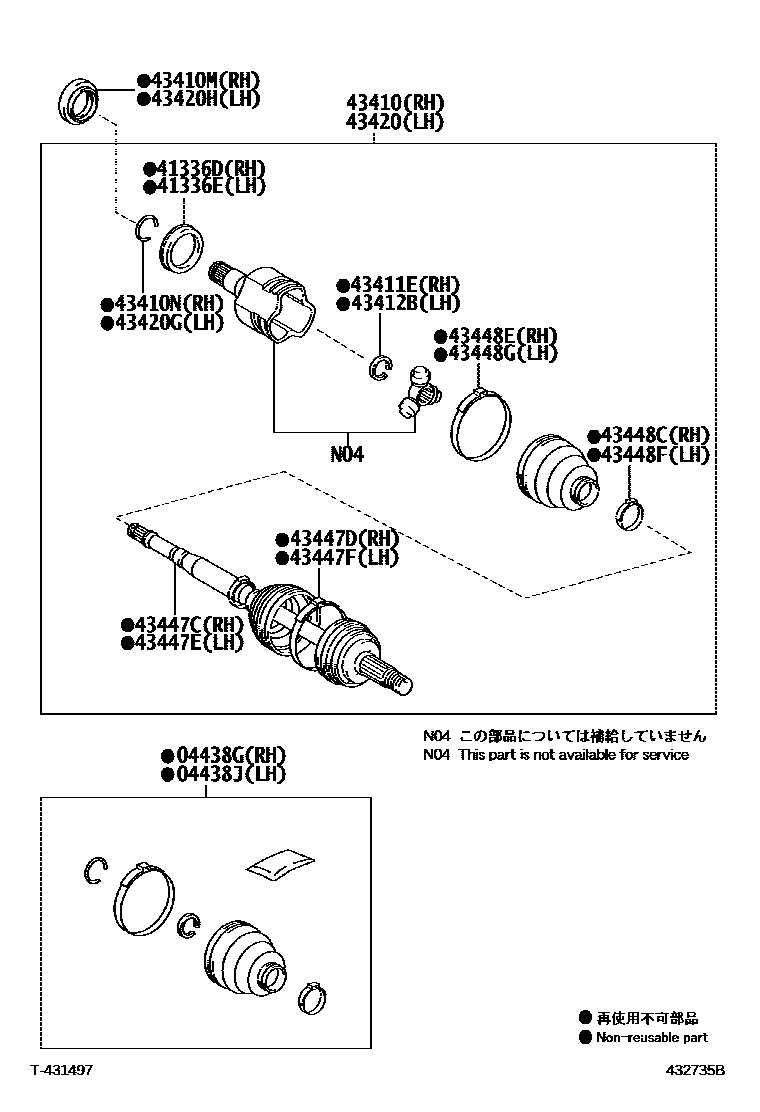 ●43410M(RH)
●43420H(LH)

43410(RH)
43420(LH)

●41336D(RH)
●41336E(LH)

●43410N(RH)
●43420G(LH)

●43411E(RH)
●43412B(LH)

●43448E(RH)
●43448G(LH)

N04

●43448C(RH)
●43448F(LH)

●43447D(RH)
●43447F(LH)

●43447C(RH)
●43447E(LH)

N04 この部品については補給していません
N04 This part is not available for service

●04438G(RH)
●04438J(LH)

● 再使用不可部品
● Non-reusable part

T-431497

432735B