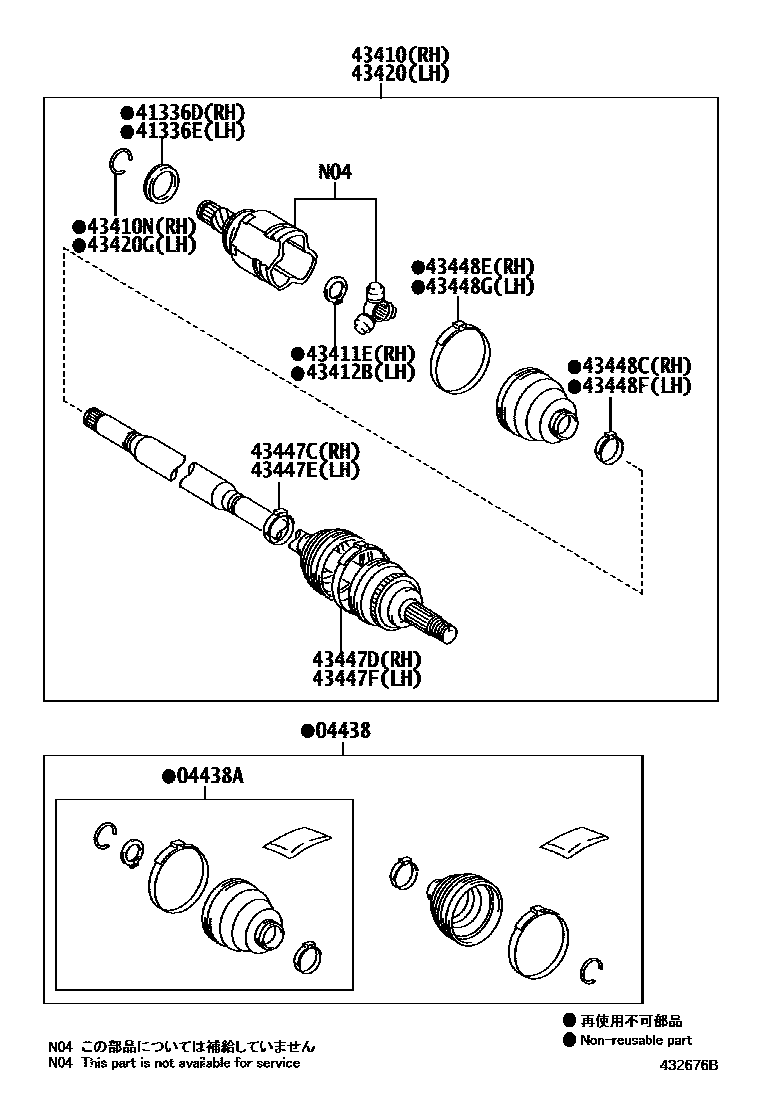 43410(RH)
43420(LH)

●41336D(RH)
●41336E(LH)

N04

●43410N(RH)
●43420G(LH)

●43448E(RH)
●43448G(LH)

●43411E(RH)
●43412B(LH)

●43448C(RH)
●43448F(LH)

43447C(RH)
43447E(LH)

43447D(RH)
43447F(LH)

●04438

●04438A

● 再使用不可部品
● Non-reusable part

N04 この部品については補給していません
N04 This part is not available for service

432676B