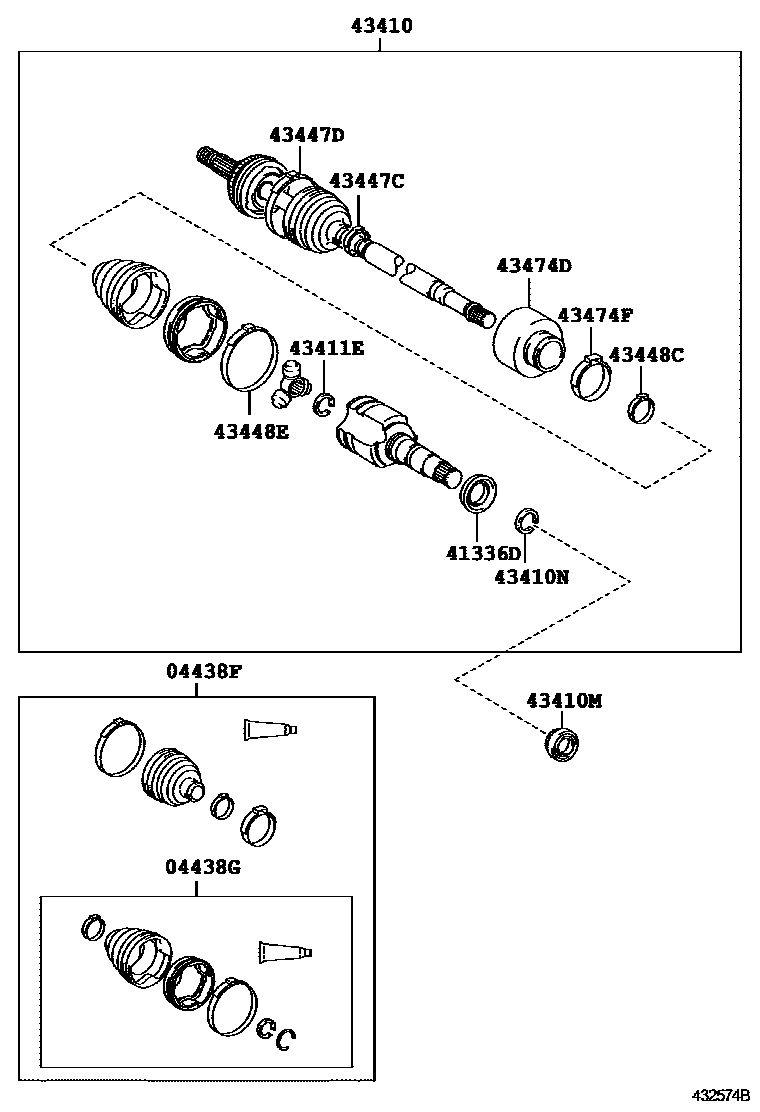 43410

43447D

43447C

43474D

43474F

43448C

43411E

43448E

41336D

43410N

04438F

43410M

04438G

432574B