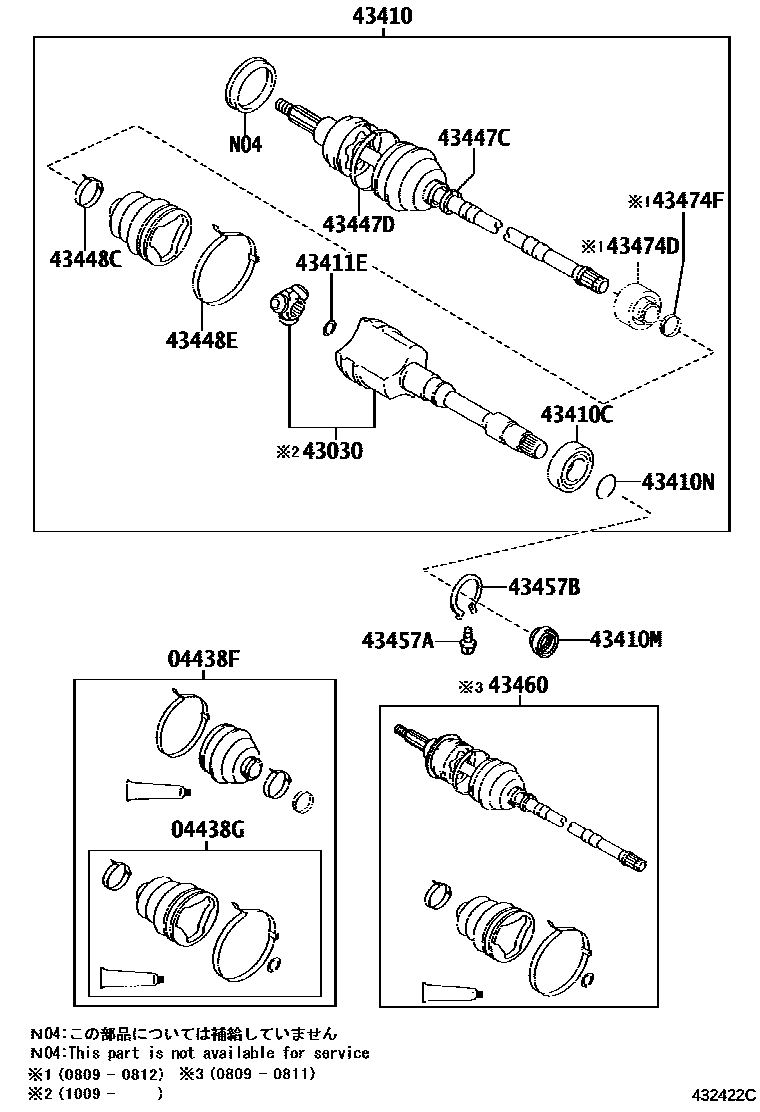 43410

N04

43447C

43447D

※1 43474F

※1 43474D

43448C

43411E

43448E

※2 43030

43410C

43410N

43457B

43457A

43410M

04438F

※3 43460

04438G

N04:この部品については補給していません
N04:This part is not available for service
※1 (0809 - 0812) ※3 (0809 - 0811)
※2 (1009 - )

432422C