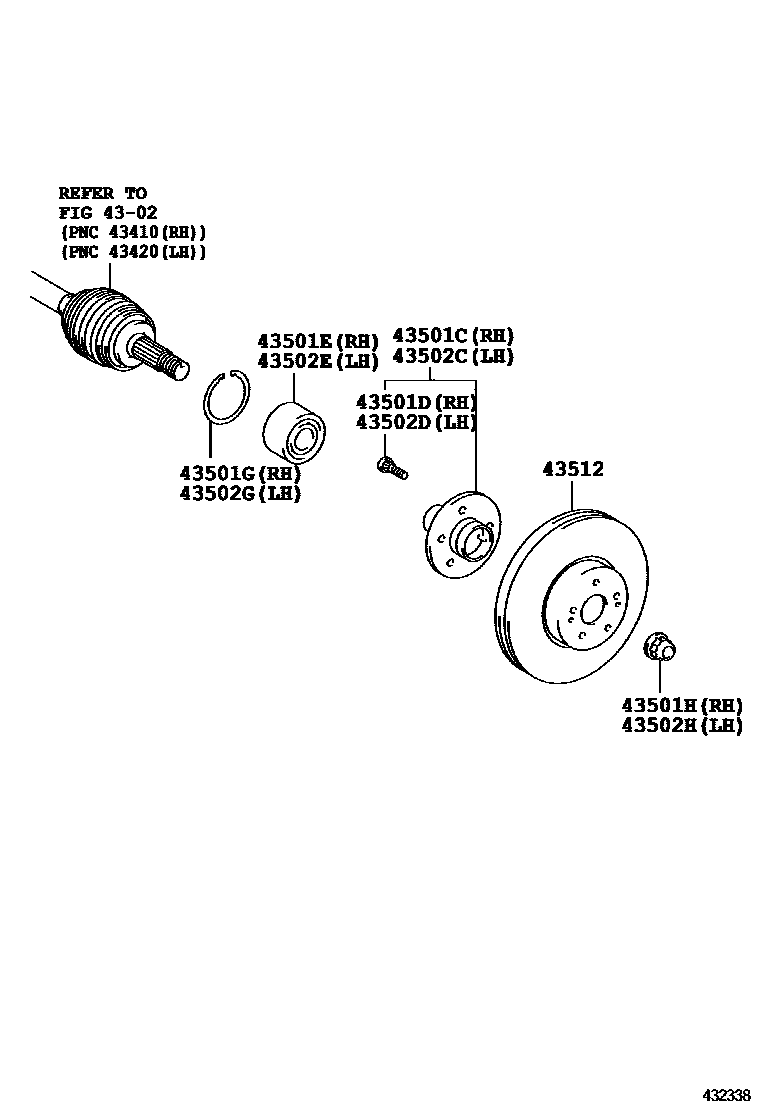 REFER TO
FIG 43-02
(PNC 43410(RH))
(PNC 43420(LH))

43501E(RH)
43502E(LH)

43501C(RH)
43502C(LH)

43501D(RH)
43502D(LH)

43501G(RH)
43502G(LH)

43512

43501H(RH)
43502H(LH)

432338