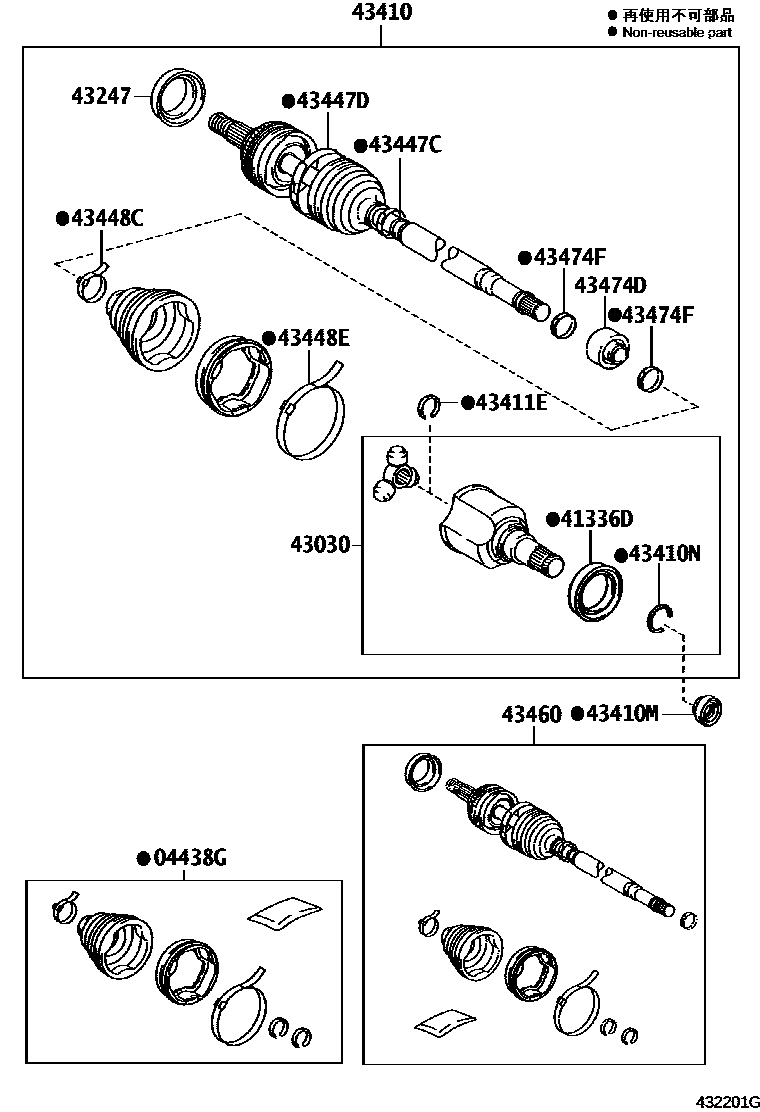 43410

● 再使用不可部品
● Non-reusable part

43247
●43447D
●43447C
●43448C
●43474F
43474D
●43474F
●43448E
●43411E
43030
●41336D
●43410N
43460
●43410M
●04438G

432201G