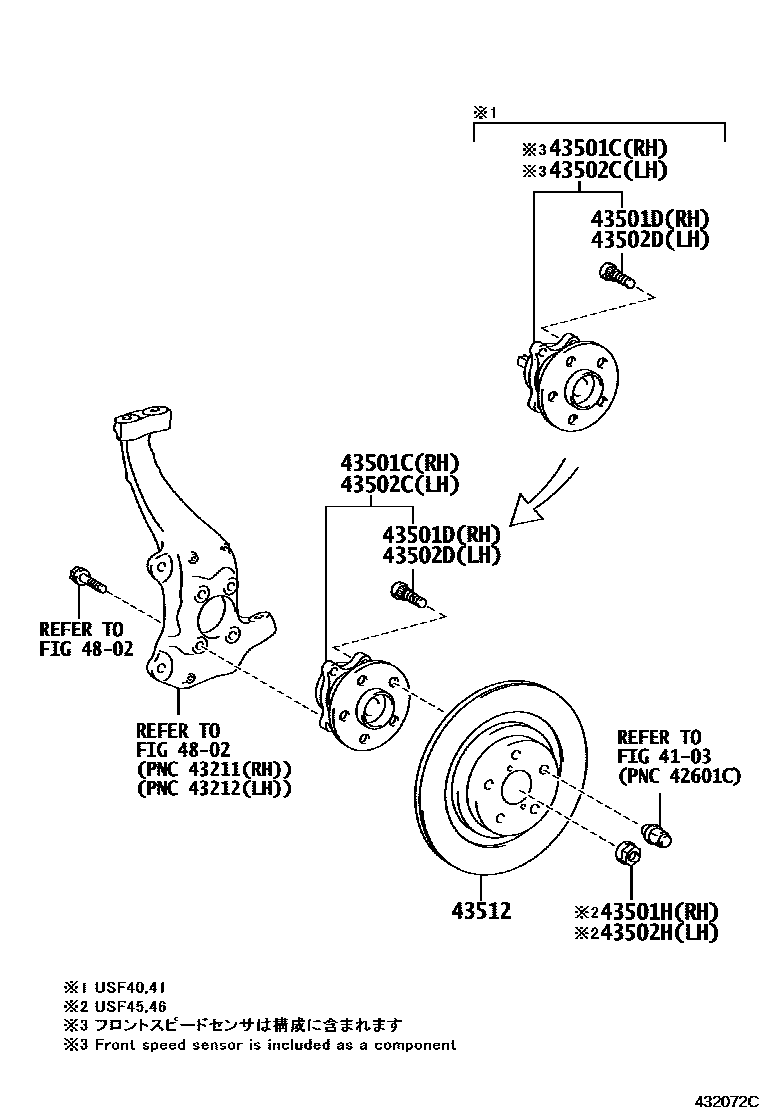 ※1

※3 43501C(RH)
※3 43502C(LH)

43501D(RH)
43502D(LH)

43501C(RH)
43502C(LH)

43501D(RH)
43502D(LH)

REFER TO
FIG 48-02

REFER TO
FIG 48-02
(PNC 43211(RH))
(PNC 43212(LH))

REFER TO
FIG 41-03
(PNC 42601C)

43512

※2 43501H(RH)
※2 43502H(LH)

※1 USF40,41
※2 USF45,46
※3 フロントスピードセンサは構成に含まれます
※3 Front speed sensor is included as a component

432072C