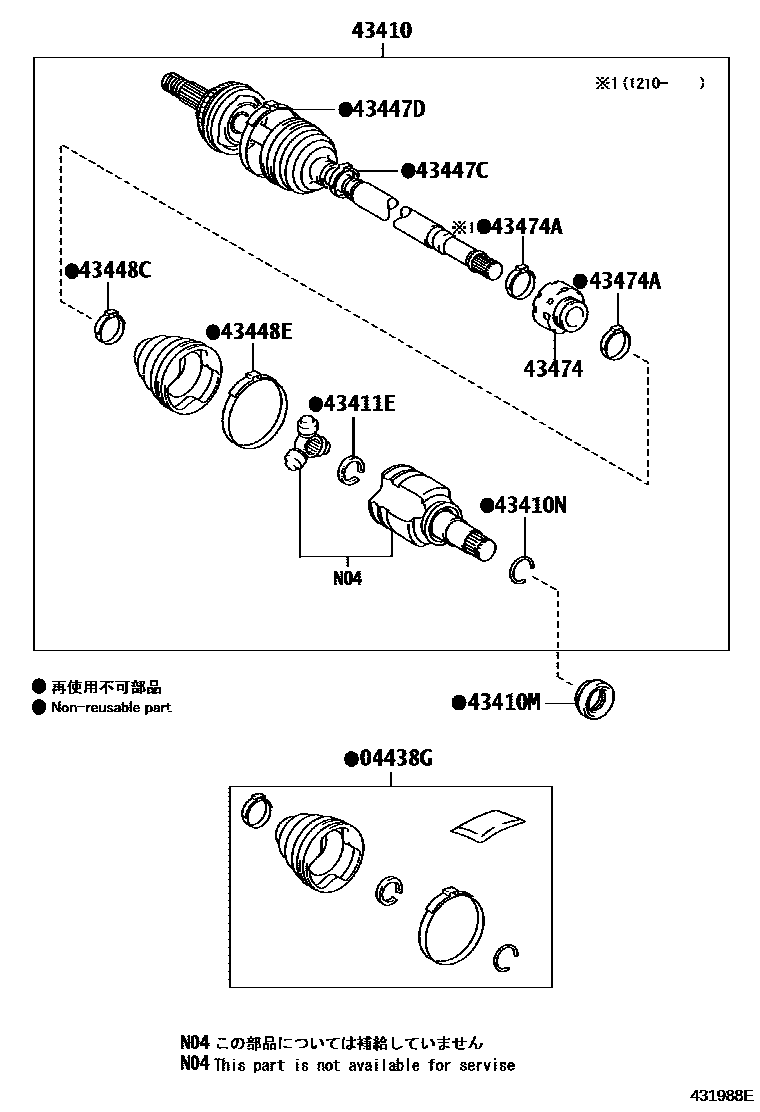 43410

※1 (1210- )

●43447D

●43447C

※1●43474A

●43448C

●43474A

●43448E

43474

●43411E

●43410N

N04

● 再使用不可部品
● Non-reusable part

●43410M

●04438G

N04 この部品については補給していません
N04 This part is not available for servise

431988E