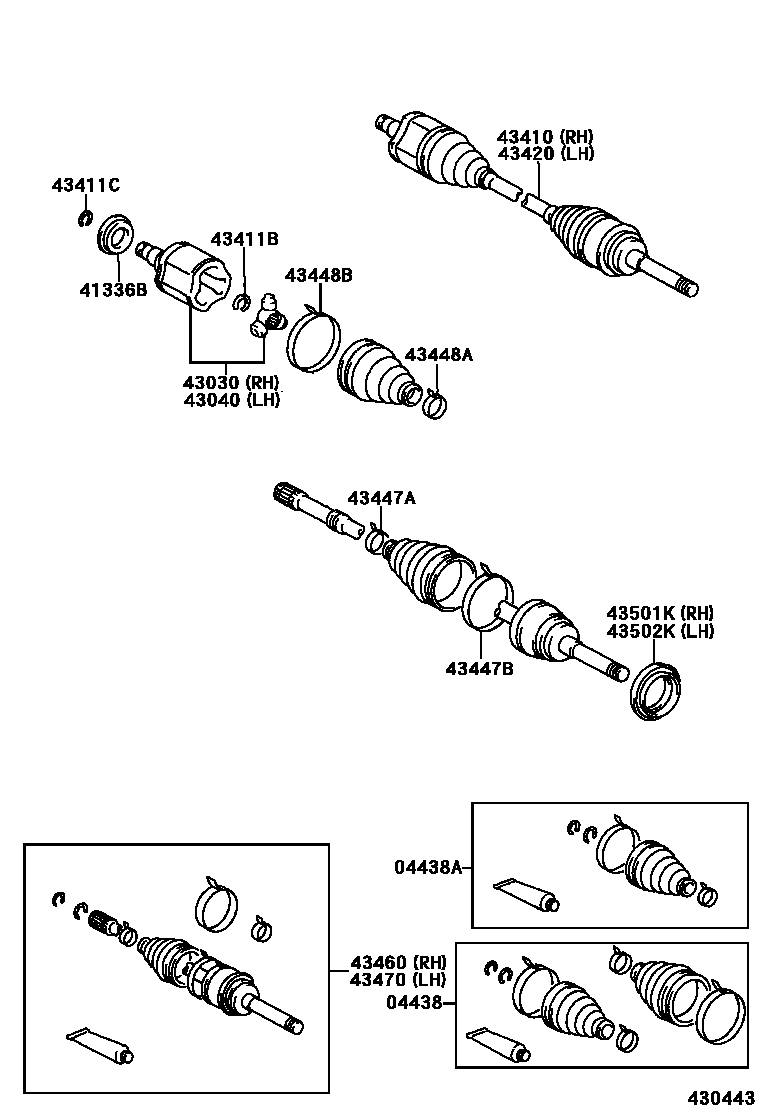 43410 (RH)
43420 (LH)

43411C

41336B

43411B

43448B

43448A

43030 (RH)
43040 (LH)

43447A

43501K (RH)
43502K (LH)

43447B

04438A

43460 (RH)
43470 (LH)

04438

430443