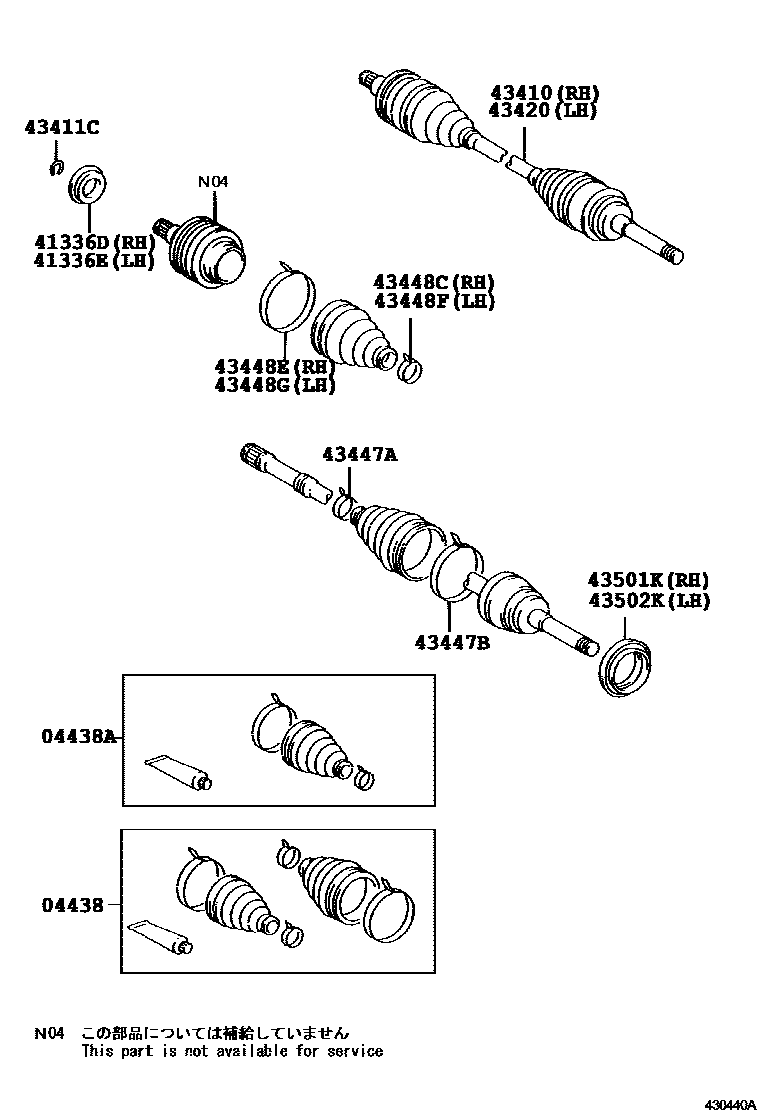 43410(RH)
43420(LH)

43411C

N04

41336D(RH)
41336E(LH)

43448C(RH)
43448F(LH)

43448E(RH)
43448G(LH)

43447A

43501K(RH)
43502K(LH)

43447B

04438A

04438

N04 この部品については補給していません
This part is not available for service

430440A