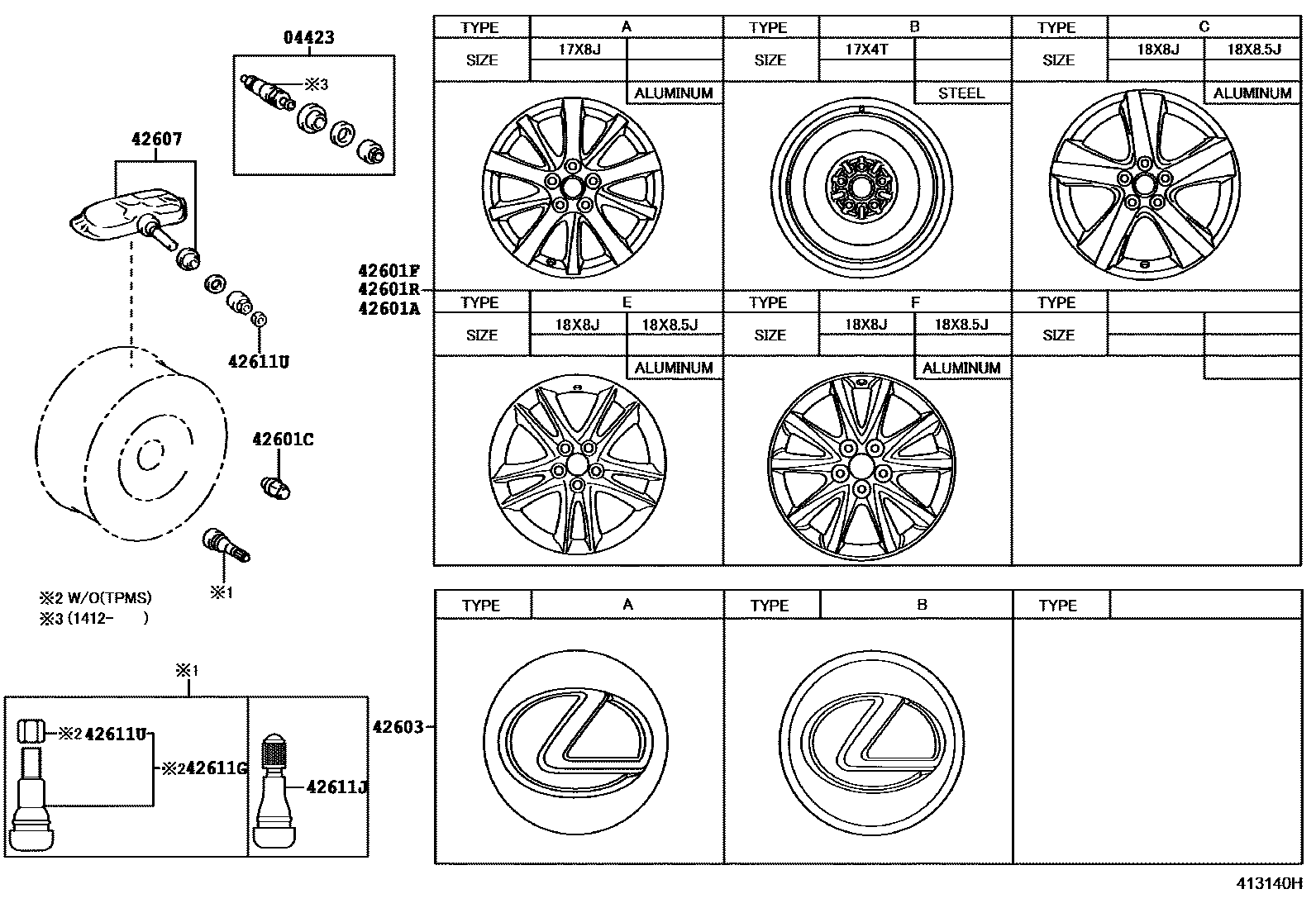 04423
※3

42607

42611U

42601C

※1

※2 W/O(TPMS)
※3 (1412-　　)

※1

※2 42611U
※2 42611G
42611J

42601F
42601R
42601A

| TYPE | A | | TYPE | B | | TYPE | C | |
|---|---|---|---|---|---|---|---|---|
| SIZE | 17X8J | | SIZE | 17X4T | | SIZE | 18X8J | 18X8.5J |
| | | ALUMINUM | | | STEEL | | | ALUMINUM |

| TYPE | E | | TYPE | F | | TYPE | | |
|---|---|---|---|---|---|---|---|---|
| SIZE | 18X8J | 18X8.5J | SIZE | 18X8J | 18X8.5J | SIZE | | |
| | | ALUMINUM | | | ALUMINUM | | | |

42603

| TYPE | A | TYPE | B | TYPE | |
|---|---|---|---|---|---|

413140H