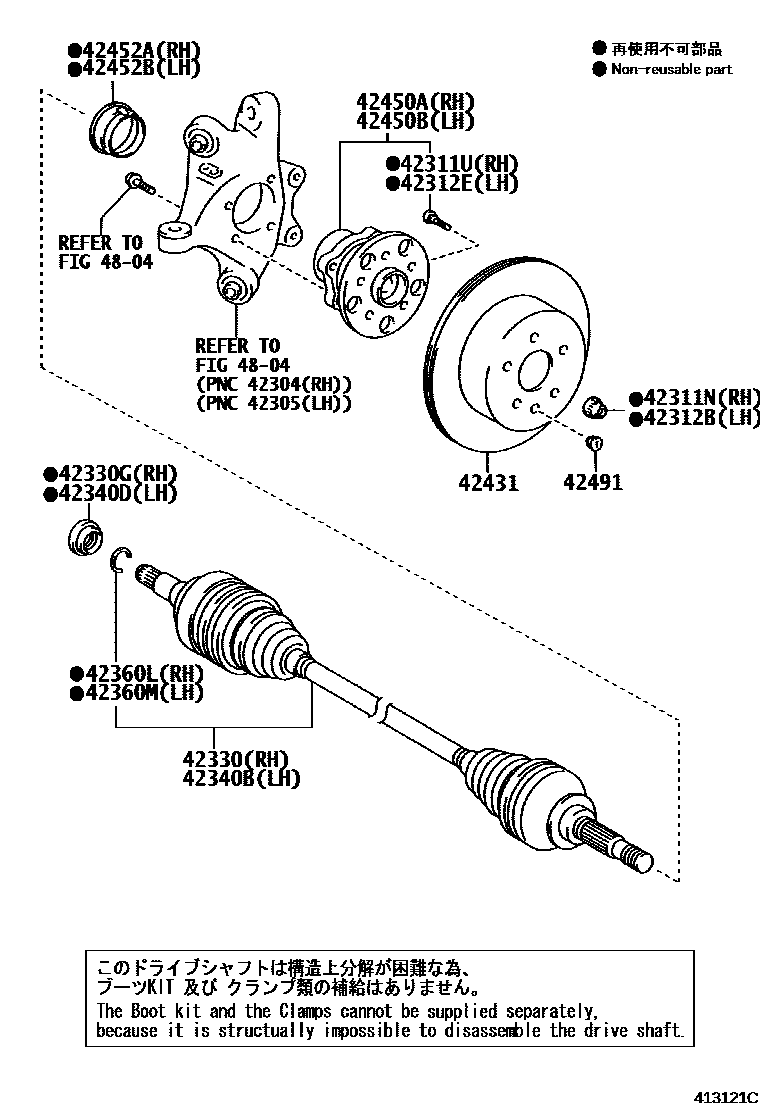 ●42452A(RH)
●42452B(LH)

● 再使用不可部品
● Non-reusable part

42450A(RH)
42450B(LH)

●42311U(RH)
●42312E(LH)

REFER TO
FIG 48-04

REFER TO
FIG 48-04
(PNC 42304(RH))
(PNC 42305(LH))

●42311N(RH)
●42312B(LH)

42431

42491

●42330G(RH)
●42340D(LH)

●42360L(RH)
●42360M(LH)

42330(RH)
42340B(LH)

このドライブシャフトは構造上分解が困難な為、
ブーツKIT 及び クランプ類の補給はありません。
The Boot kit and the Clamps cannot be supplied separately,
because it is structually impossible to disassemble the drive shaft.

413121C