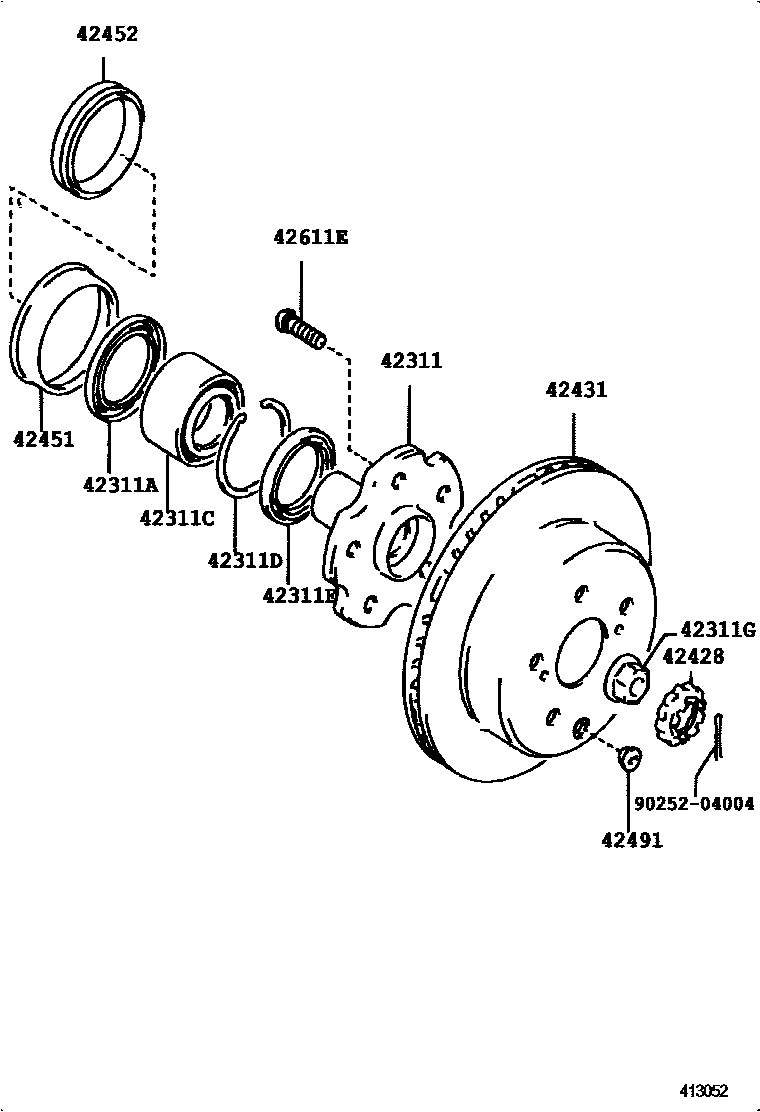 42452

42611E

42311

42431

42451

42311A

42311C

42311D

42311E

42311G

42428

90252-04004

42491

413052