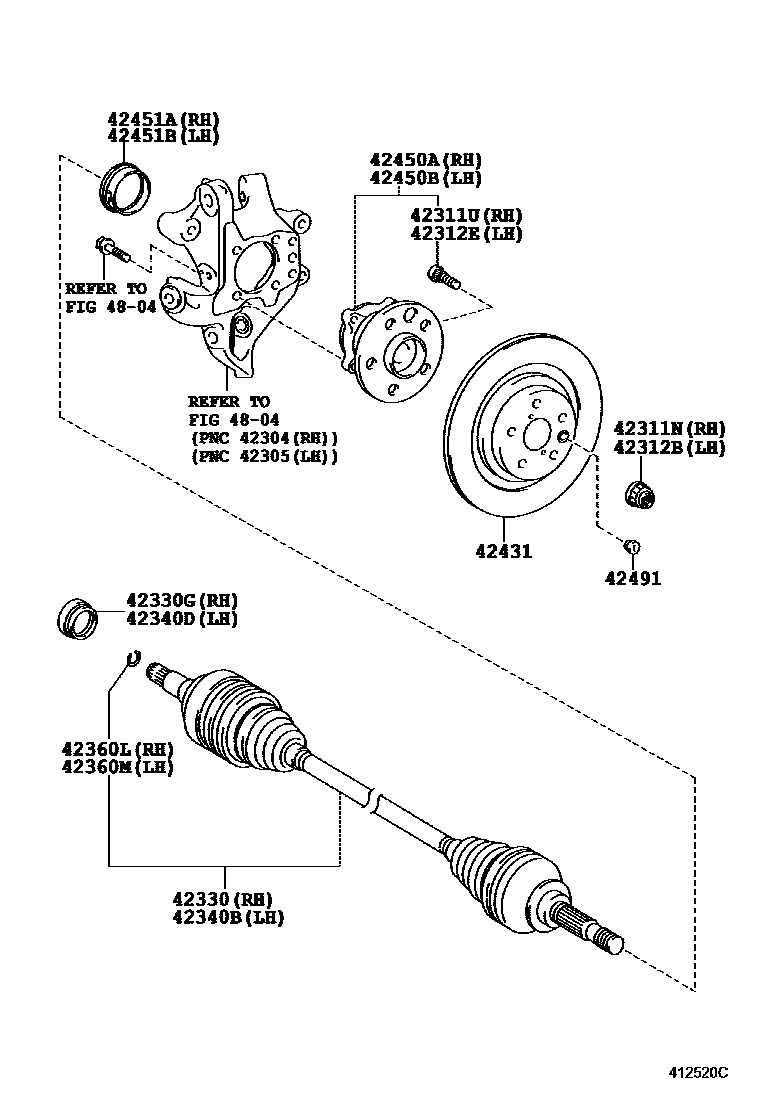 42451A(RH)
42451B(LH)

42450A(RH)
42450B(LH)

42311U(RH)
42312E(LH)

REFER TO
FIG 48-04

REFER TO
FIG 48-04
(PNC 42304(RH))
(PNC 42305(LH))

42311N(RH)
42312B(LH)

42431

42491

42330G(RH)
42340D(LH)

42360L(RH)
42360M(LH)

42330(RH)
42340B(LH)

412520C