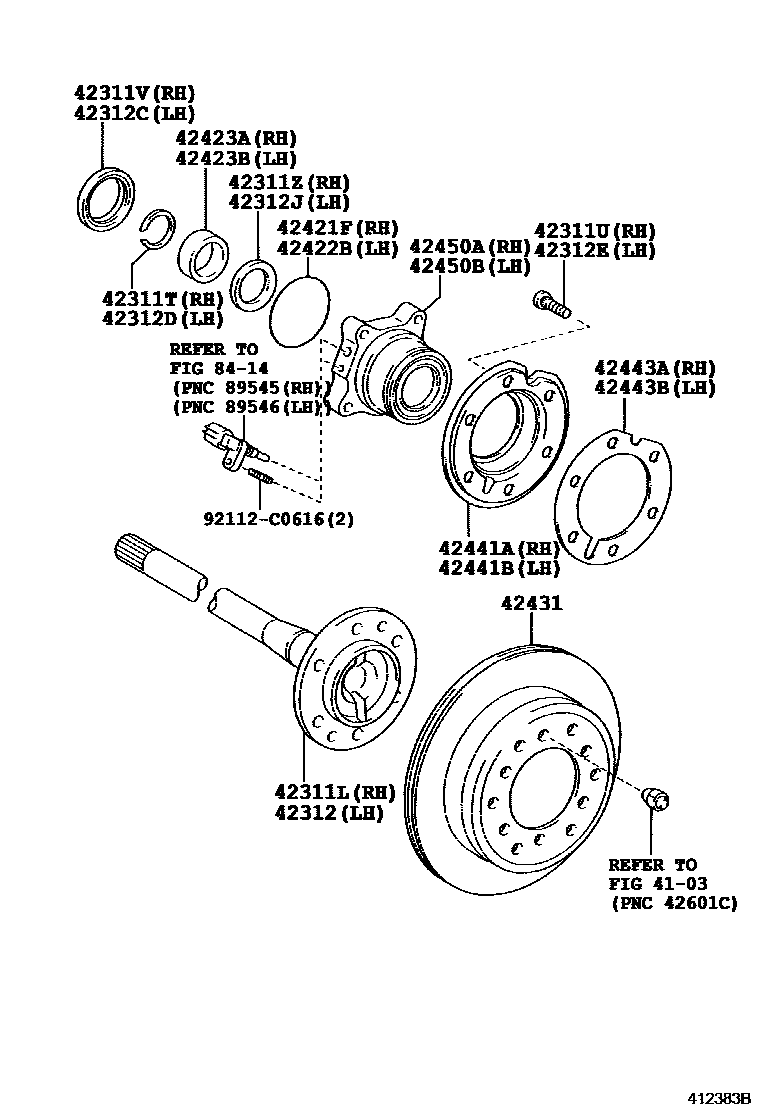 42311V(RH)
42312C(LH)

42423A(RH)
42423B(LH)

42311Z(RH)
42312J(LH)

42421F(RH)
42422B(LH)

42450A(RH)
42450B(LH)

42311U(RH)
42312E(LH)

42311T(RH)
42312D(LH)

REFER TO
FIG 84-14
(PNC 89545(RH))
(PNC 89546(LH))

42443A(RH)
42443B(LH)

92112-C0616(2)

42441A(RH)
42441B(LH)

42431

42311L(RH)
42312(LH)

REFER TO
FIG 41-03
(PNC 42601C)

412383B