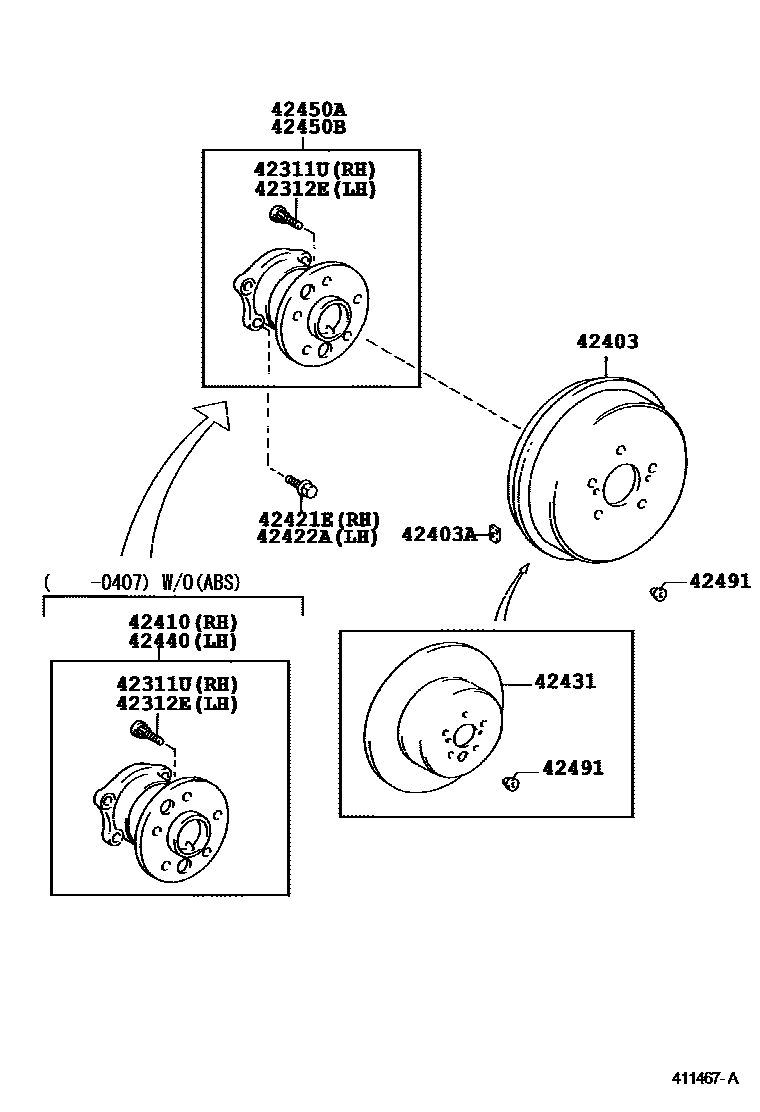 42450A
42450B

42311U(RH)
42312E(LH)

42403

42421E(RH)
42422A(LH)

42403A

42491

( -0407) W/O(ABS)

42410(RH)
42440(LH)

42311U(RH)
42312E(LH)

42431

42491

411467-A