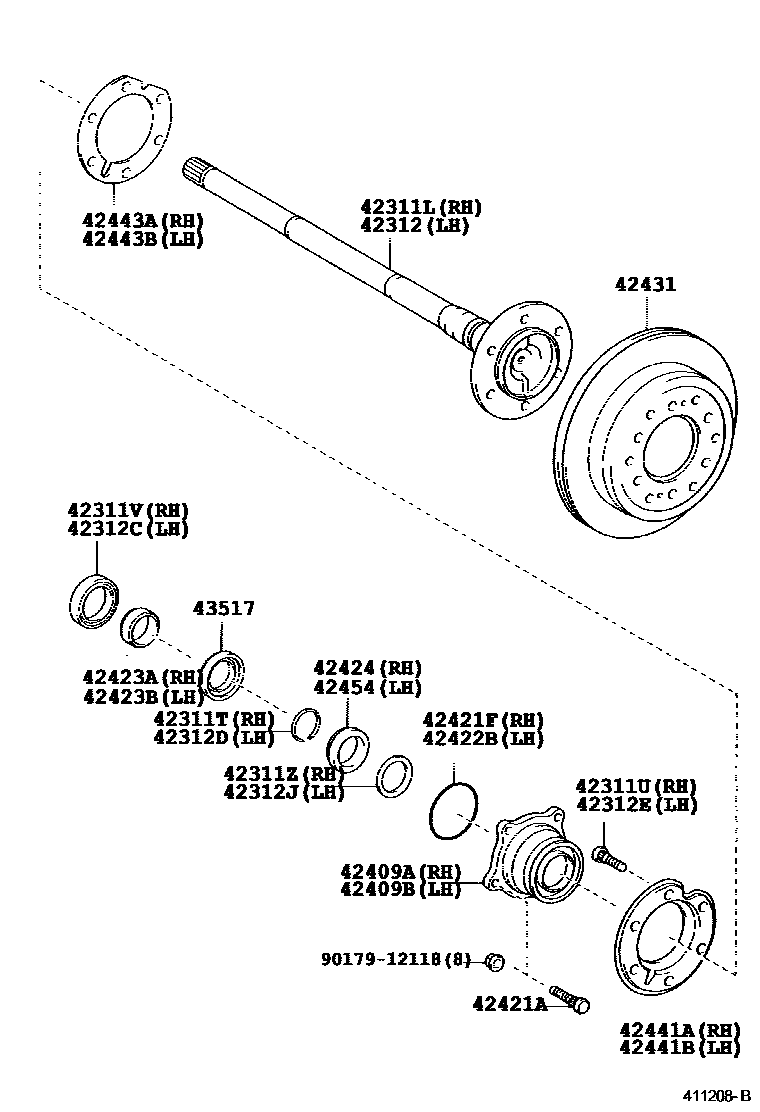 42443A(RH)
42443B(LH)

42311L(RH)
42312(LH)

42431

42311V(RH)
42312C(LH)

43517

42423A(RH)
42423B(LH)

42424(RH)
42454(LH)

42311T(RH)
42312D(LH)

42421F(RH)
42422B(LH)

42311Z(RH)
42312J(LH)

42311U(RH)
42312E(LH)

42409A(RH)
42409B(LH)

90179-12118(8)

42421A

42441A(RH)
42441B(LH)

411208-B