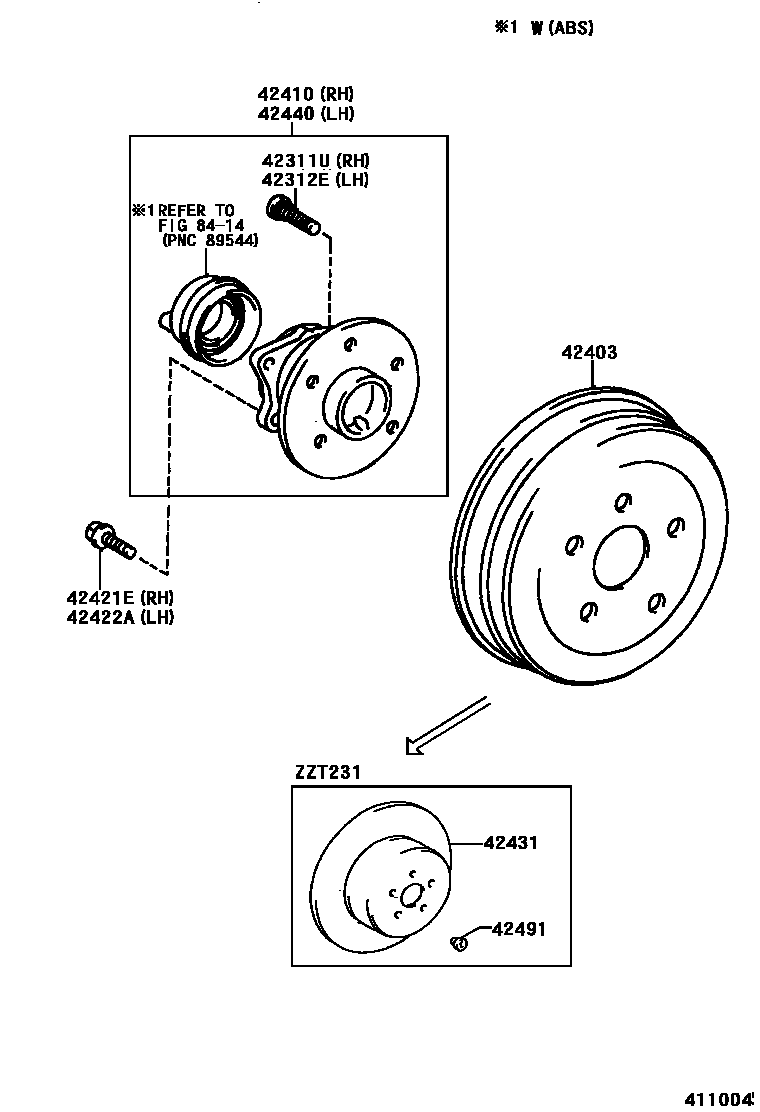 ※1 W (ABS)

42410 (RH)
42440 (LH)

42311U (RH)
42312E (LH)

※1 REFER TO
FIG 84-14
(PNC 89544)

42403

42421E (RH)
42422A (LH)

ZZT231

42431

42491

411004