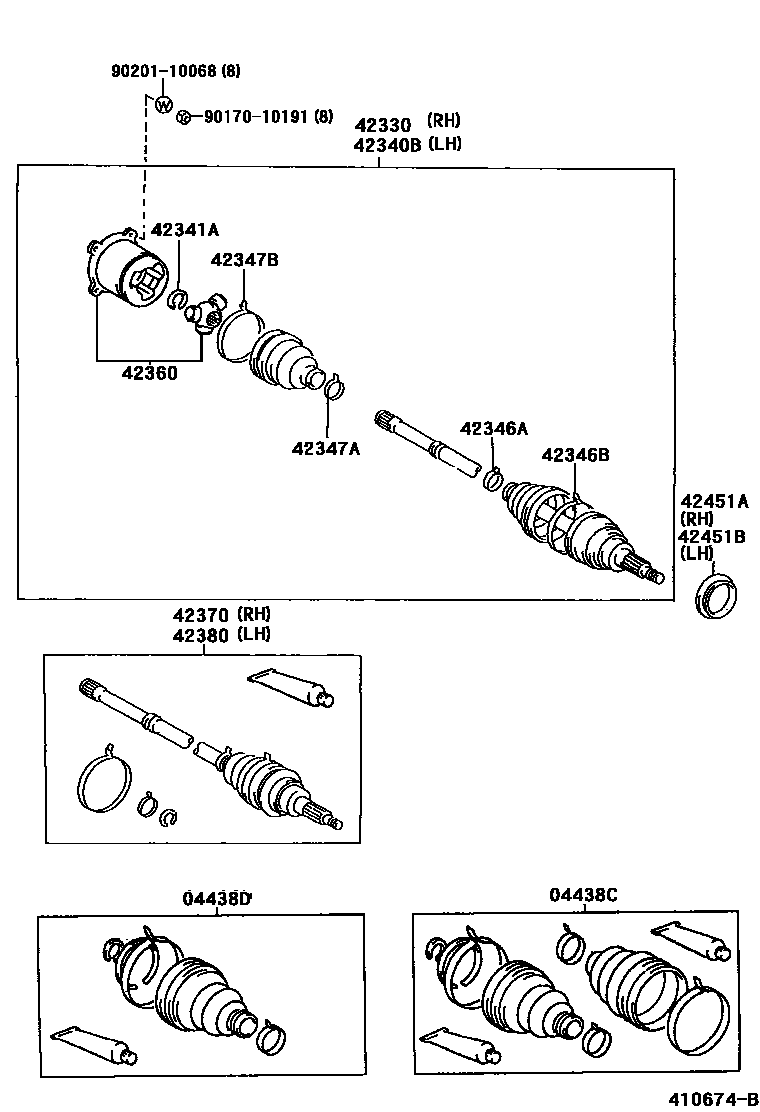 90201-10068 (8)

W

90170-10191 (8)

42330 (RH)
42340B (LH)

42341A

42347B

42360

42347A

42346A

42346B

42451A
(RH)
42451B
(LH)

42370 (RH)
42380 (LH)

04438D

04438C

410674-B