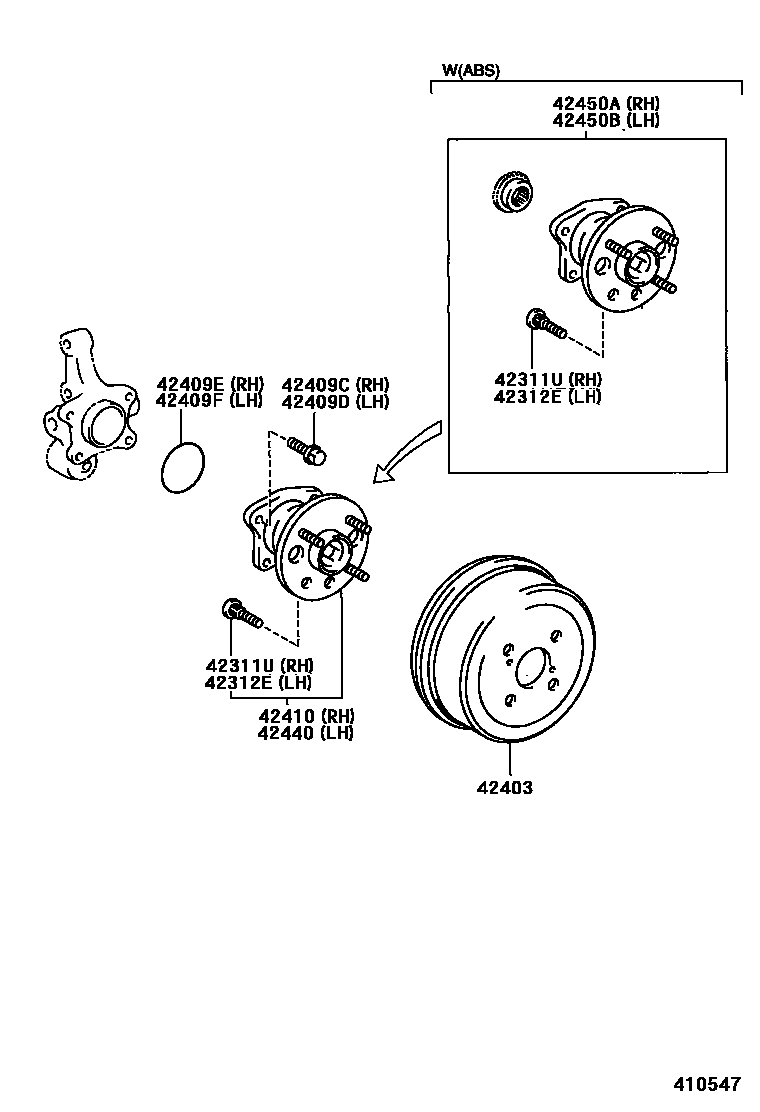 W(ABS)

42450A (RH)
42450B (LH)

42311U (RH)
42312E (LH)

42409E (RH)
42409F (LH)

42409C (RH)
42409D (LH)

42311U (RH)
42312E (LH)

42410 (RH)
42440 (LH)

42403

410547