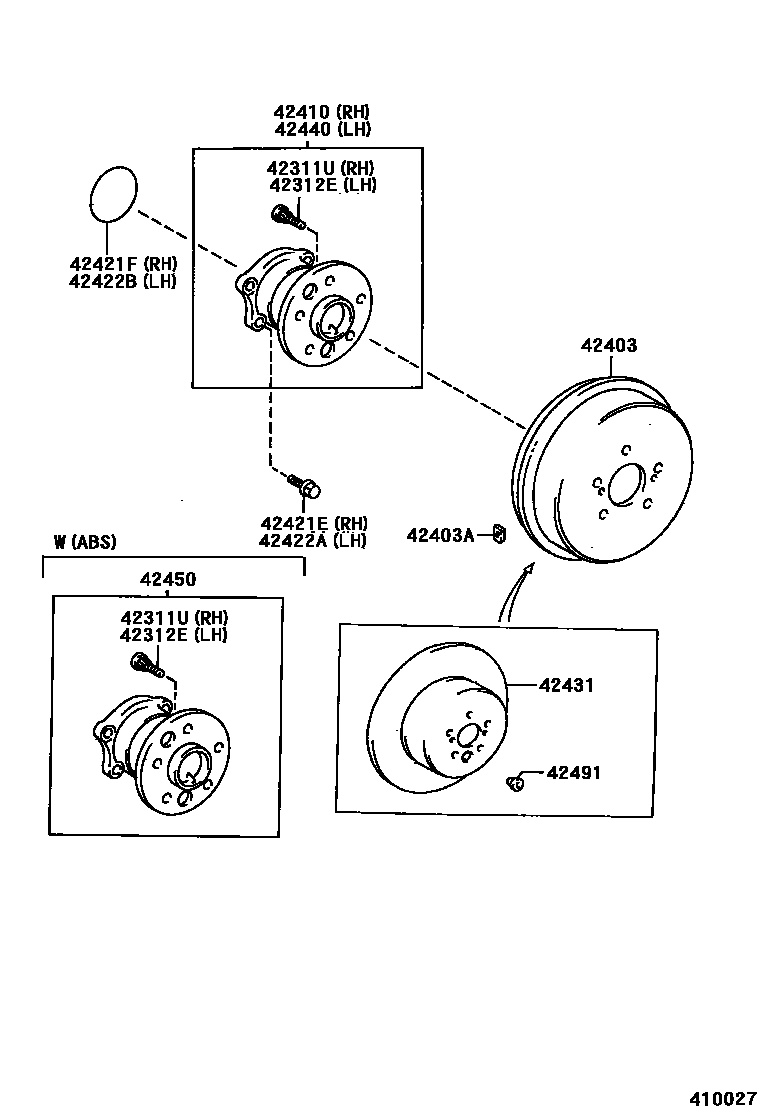 42410 (RH)
42440 (LH)

42311U (RH)
42312E (LH)

42421F (RH)
42422B (LH)

42403

42421E (RH)
42422A (LH)

42403A

W (ABS)

42450

42311U (RH)
42312E (LH)

42431

42491

410027