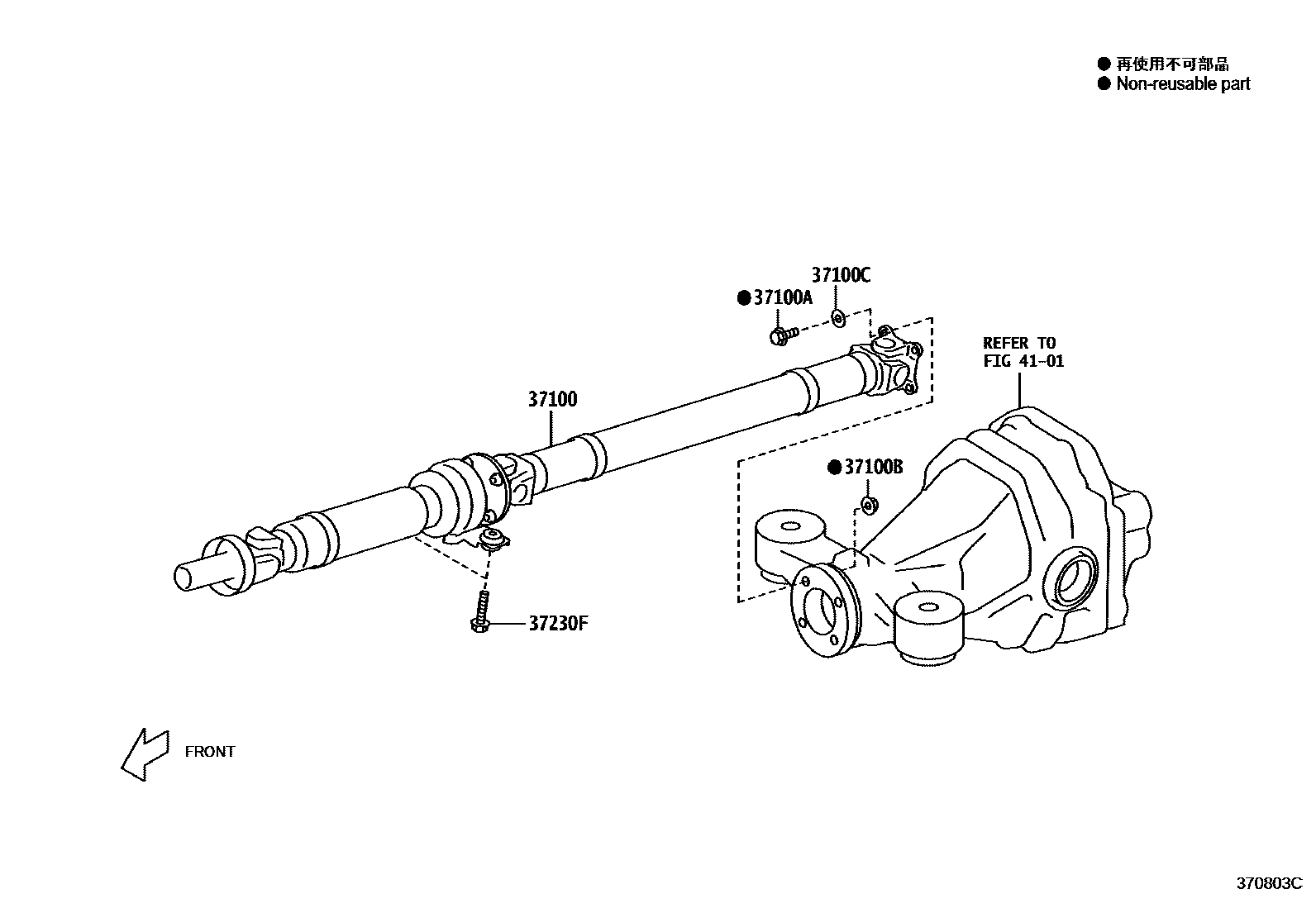 ● 再使用不可部品
● Non-reusable part

37100C
●37100A
REFER TO FIG 41-01
37100
●37100B
37230F
FRONT

370803C