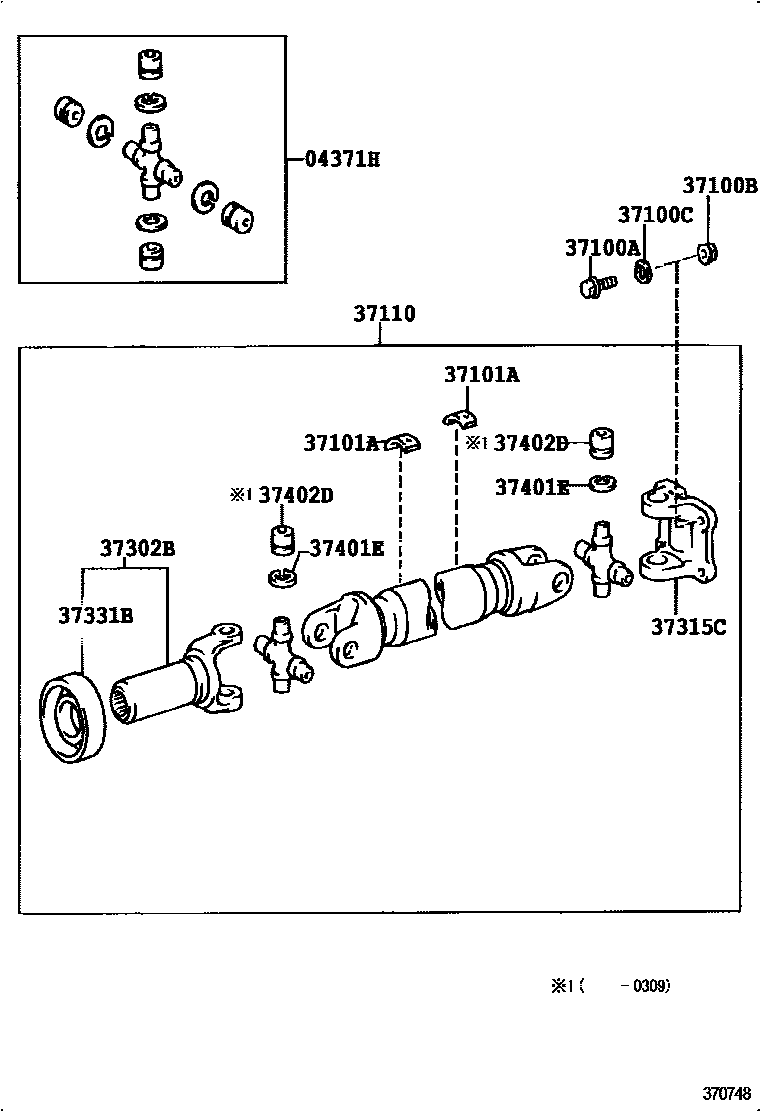 04371H

37100B
37100C
37100A

37110

37101A
37101A
※1 37402D
37401E
※1 37402D
37401E
37302B
37331B
37315C

※1 (　　－0309)

370748