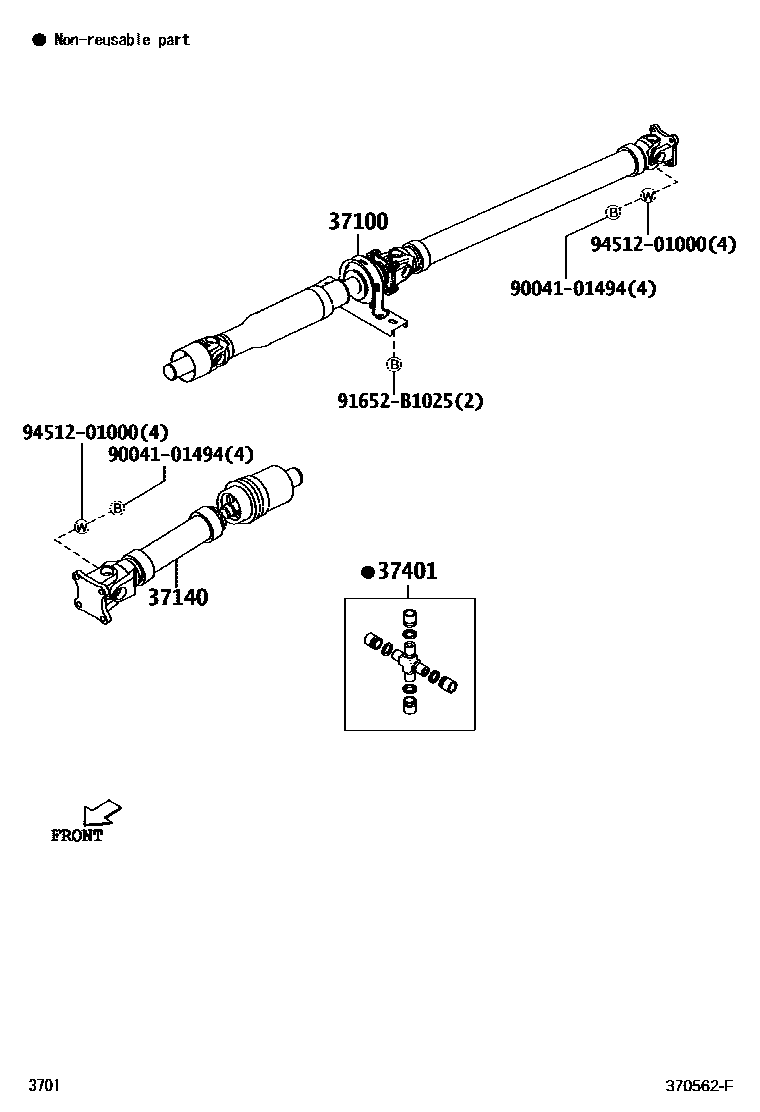 ● Non-reusable part

37100

W
B
94512-01000(4)
90041-01494(4)

B
91652-B1025(2)

94512-01000(4)
90041-01494(4)
B
W

37140

●37401

FRONT

3701

370562-F