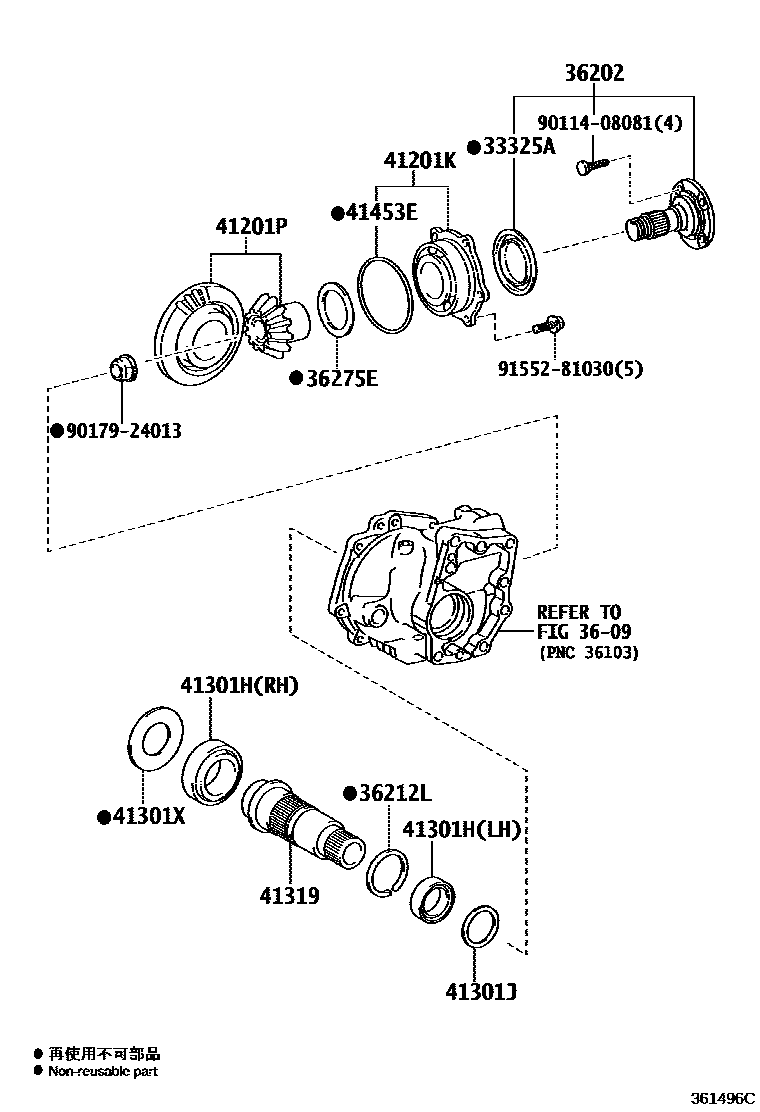 36202
90114-08081(4)
●33325A
41201K
●41453E
41201P
●36275E
91552-81030(5)
●90179-24013
REFER TO
FIG 36-09
(PNC 36103)
41301H(RH)
●41301X
●36212L
41301H(LH)
41319
41301J
● 再使用不可部品
● Non-reusable part
361496C