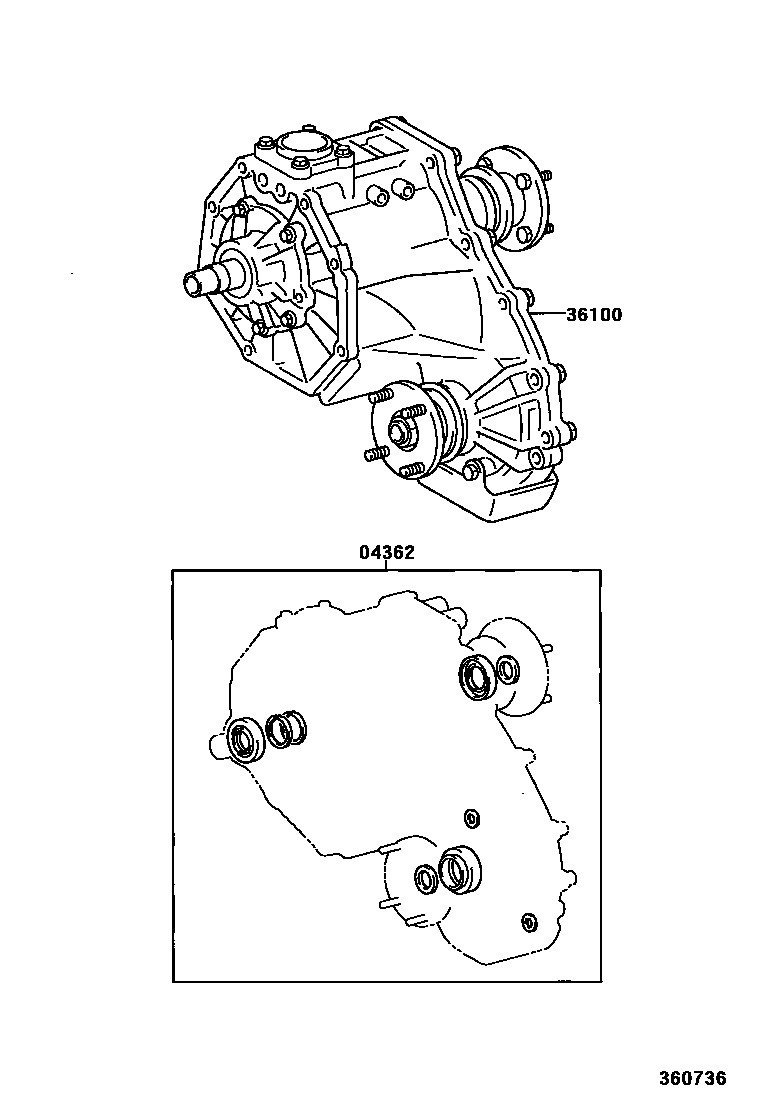 36100

04362

360736