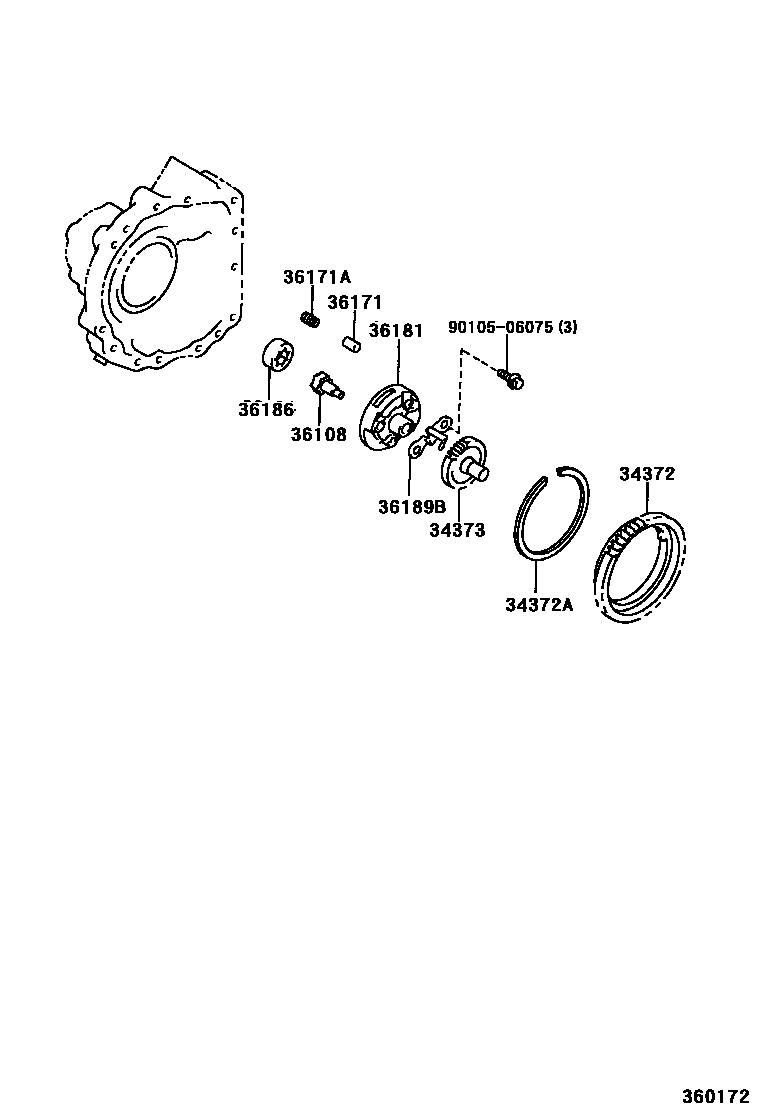 36171A
36171
36181
90105-06075 (3)
36186
36108
36189B
34373
34372
34372A
360172