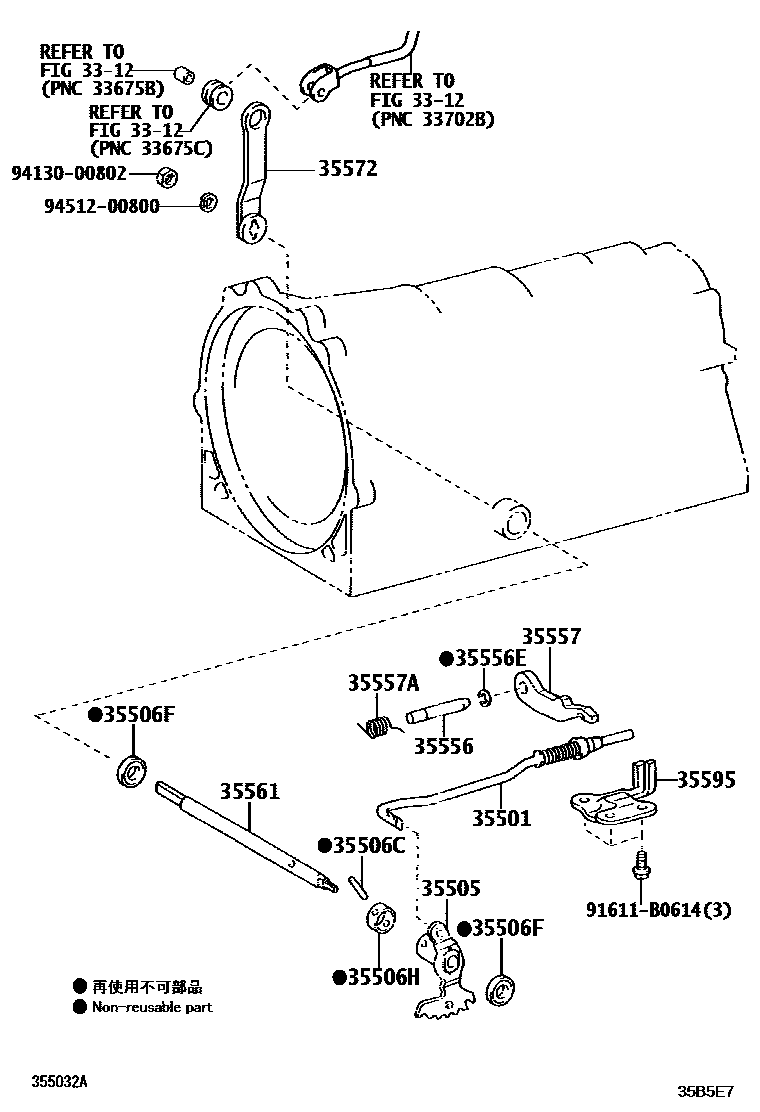 REFER TO
FIG 33-12
(PNC 33675B)

REFER TO
FIG 33-12
(PNC 33675C)

REFER TO
FIG 33-12
(PNC 33702B)

94130-00802

94512-00800

35572

35557

●35556E

35557A

35556

●35506F

35561

35501

35595

●35506C

35505

●35506F

91611-B0614(3)

●35506H

● 再使用不可部品
● Non-reusable part

355032A

35B5E7