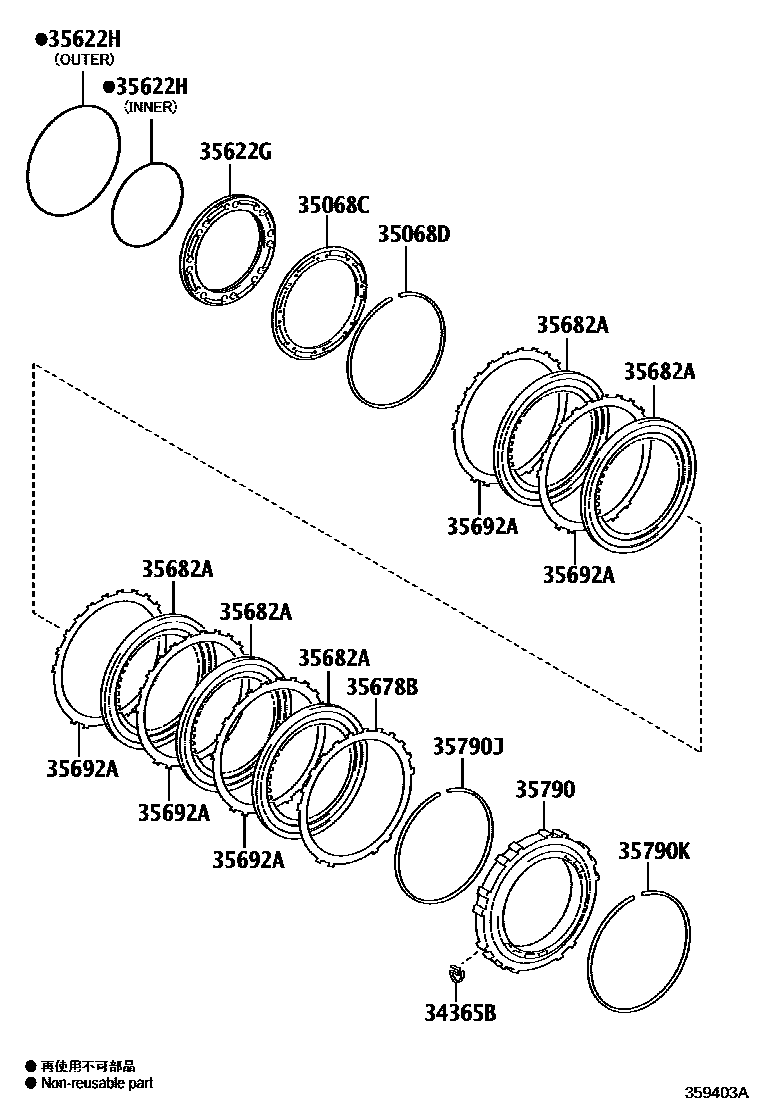 ●35622H
(OUTER)
●35622H
(INNER)
35622G
35068C
35068D
35682A
35682A
35692A
35692A
35682A
35682A
35682A
35678B
35692A
35692A
35692A
35790J
35790
35790K
34365B

● 再使用不可部品
● Non-reusable part

359403A