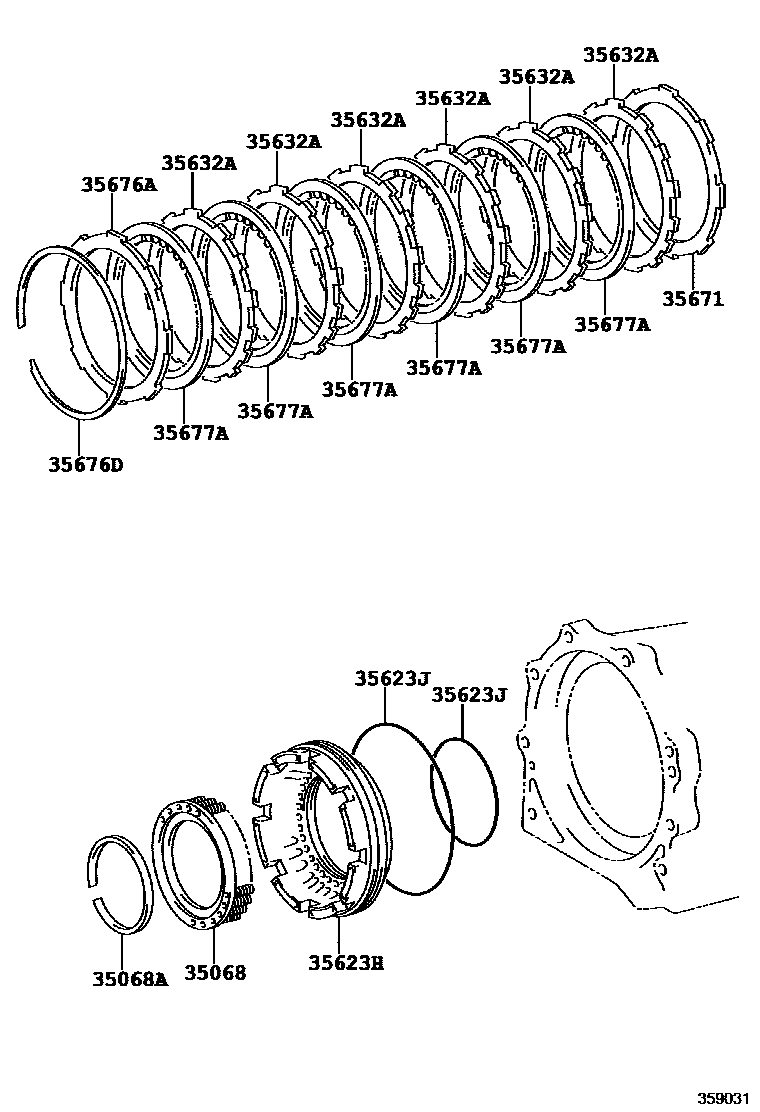 35632A
35632A
35632A
35632A
35632A
35632A
35676A
35671
35677A
35677A
35677A
35677A
35677A
35677A
35676D

35623J
35623J
35068A
35068
35623H

359031