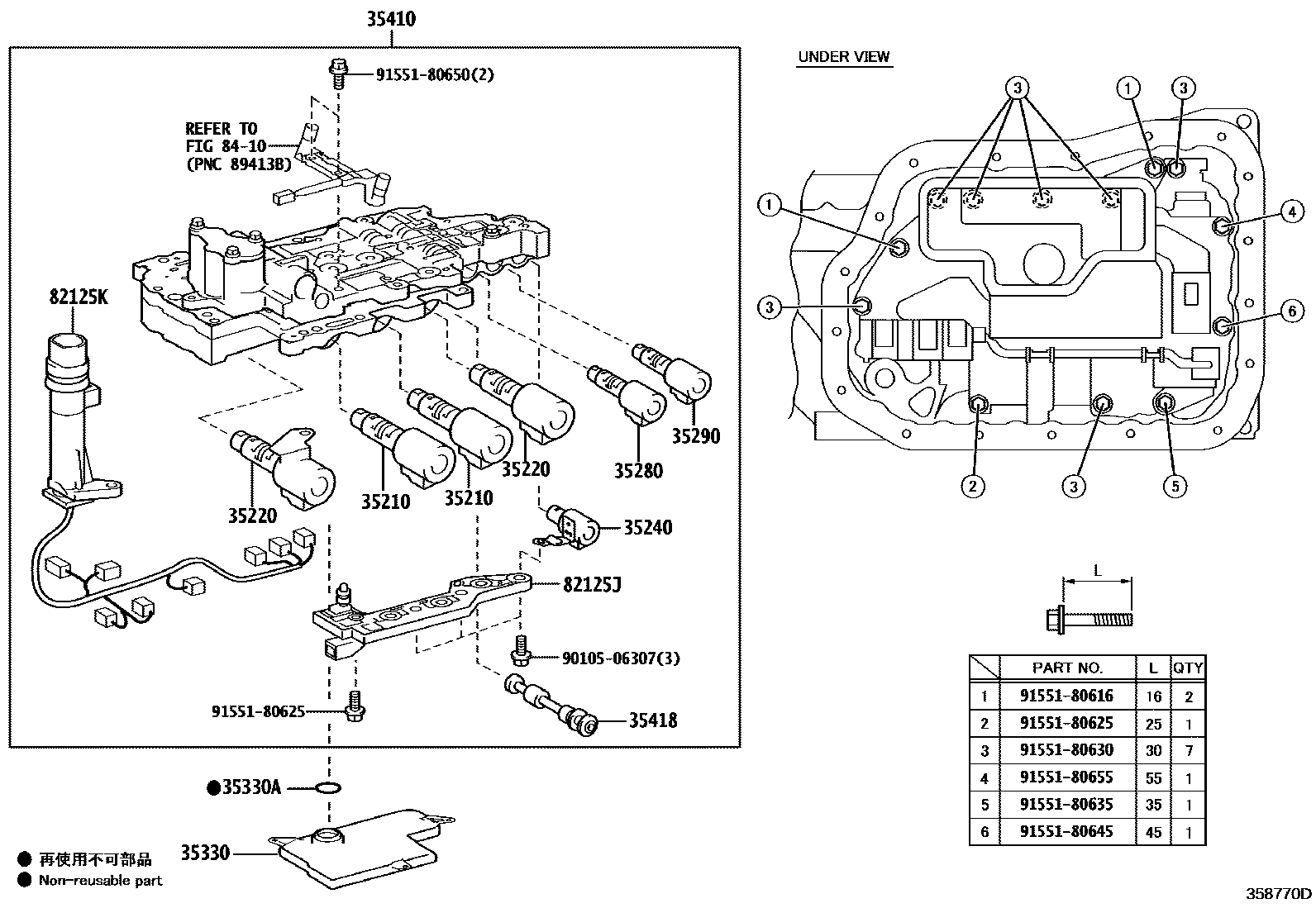 35410

91551-80650(2)

REFER TO
FIG 84-10
(PNC 89413B)

82125K

35290
35280
35220
35210
35210
35220
35240
82125J
90105-06307(3)
91551-80625
35418
●35330A
35330

● 再使用不可部品
● Non-reusable part

UNDER VIEW

3 1 3
1 4
3 6
2 3 5

L

| | PART NO. | L | QTY |
|---|---|---|---|
| 1 | 91551-80616 | 16 | 2 |
| 2 | 91551-80625 | 25 | 1 |
| 3 | 91551-80630 | 30 | 7 |
| 4 | 91551-80655 | 55 | 1 |
| 5 | 91551-80635 | 35 | 1 |
| 6 | 91551-80645 | 45 | 1 |

358770D