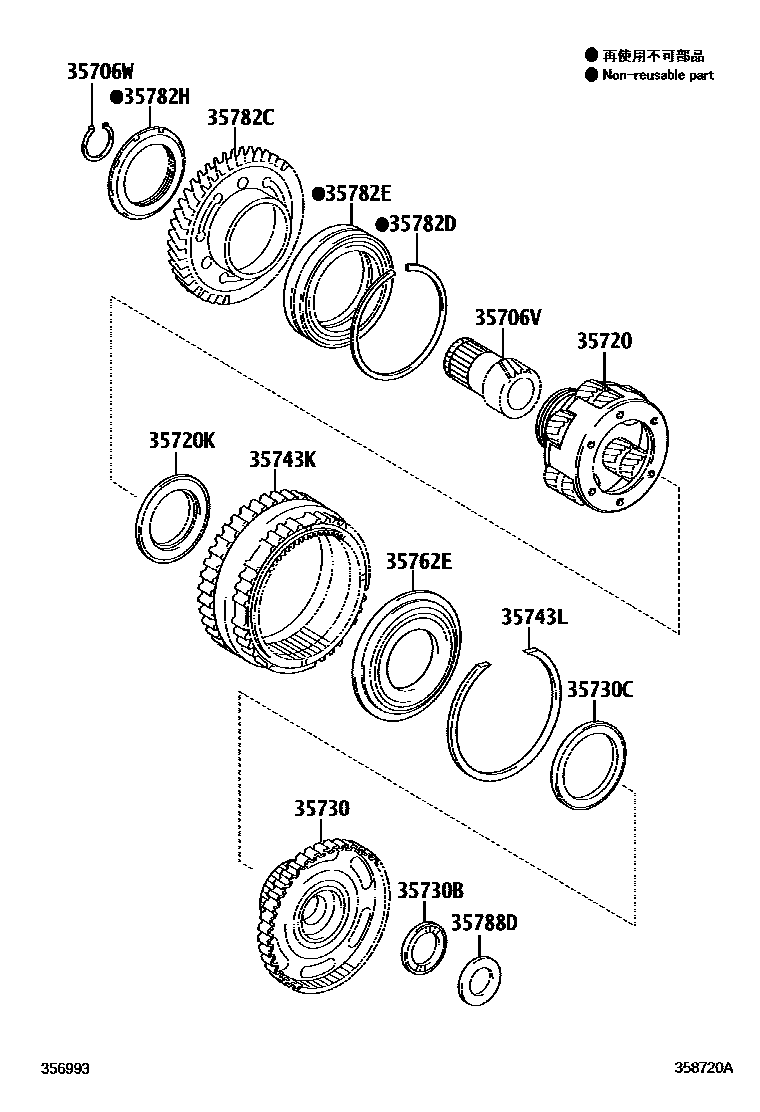 ● 再使用不可部品
● Non-reusable part

35706W
●35782H
35782C
●35782E
●35782D
35706V
35720
35720K
35743K
35762E
35743L
35730C
35730
35730B
35788D

356993
358720A